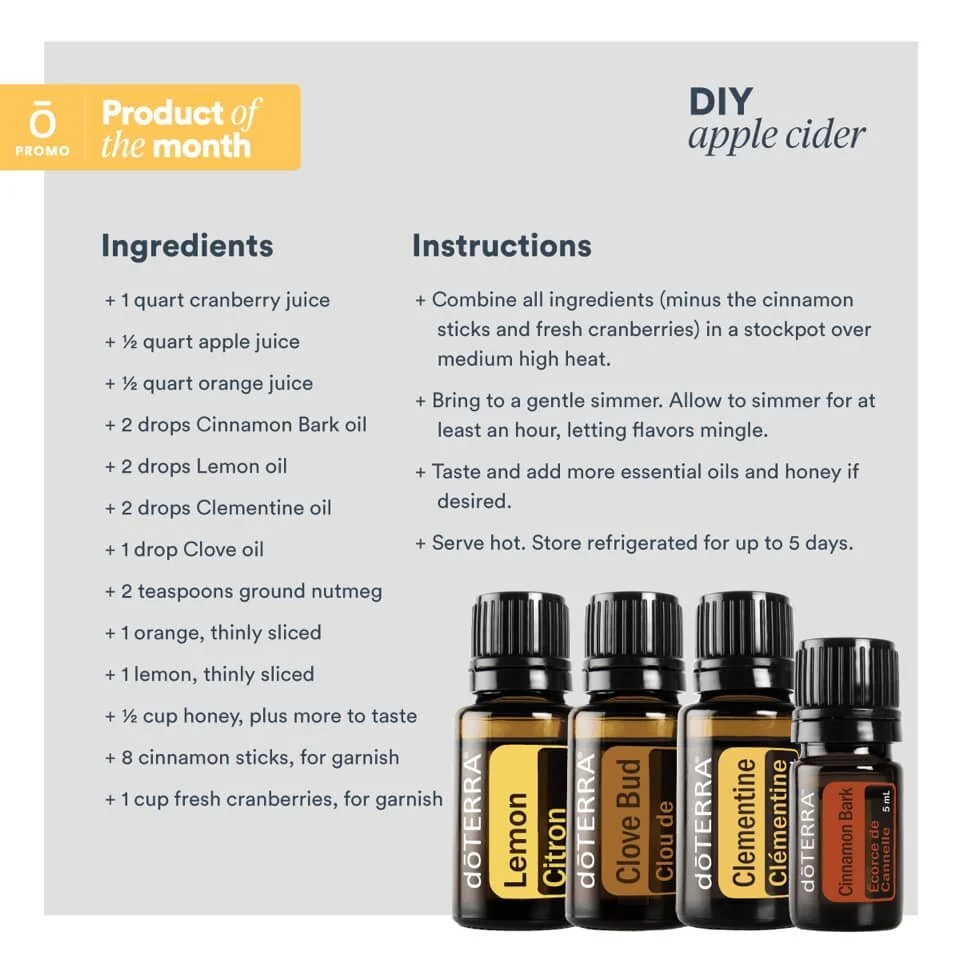 ō PROMO

Product of the month

DIY apple cider

Ingredients

+ 1 quart cranberry juice
+ ½ quart apple juice
+ ½ quart orange juice
+ 2 drops Cinnamon Bark oil
+ 2 drops Lemon oil
+ 2 drops Clementine oil
+ 1 drop Clove oil
+ 2 teaspoons ground nutmeg
+ 1 orange, thinly sliced
+ 1 lemon, thinly sliced
+ ½ cup honey, plus more to taste
+ 8 cinnamon sticks, for garnish
+ 1 cup fresh cranberries, for garnish

Instructions

+ Combine all ingredients (minus the cinnamon sticks and fresh cranberries) in a stockpot over medium high heat.
+ Bring to a gentle simmer. Allow to simmer for at least an hour, letting flavors mingle.
+ Taste and add more essential oils and honey if desired.
+ Serve hot. Store refrigerated for up to 5 days.

dōTERRA Lemon Citron

dōTERRA Clove Bud Clou de

dōTERRA Clementine Clémentine

dōTERRA Cinnamon Bark Écorce de Cannelle 5 mL