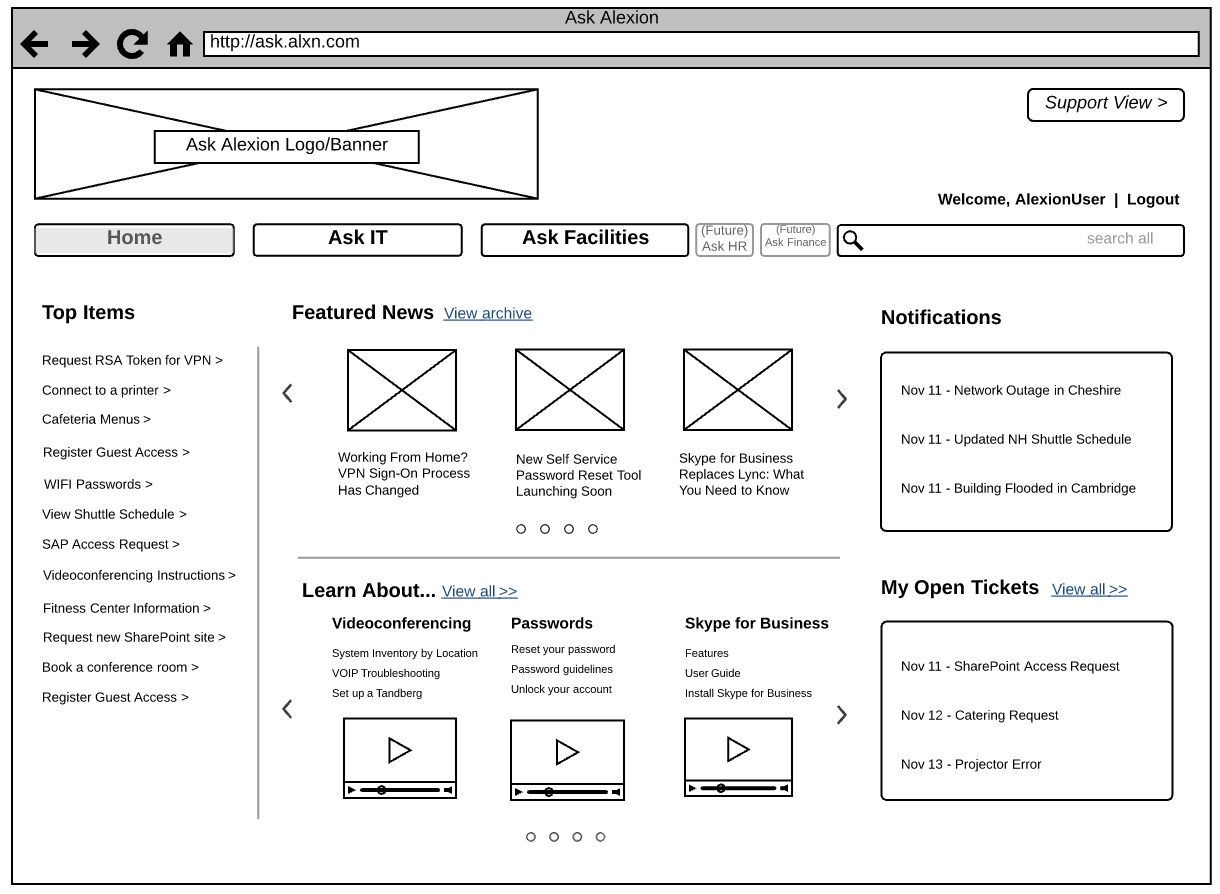 Ask Alexion

http://ask.alxn.com

Ask Alexion Logo/Banner

Support View >

Welcome, AlexionUser | Logout

Home

Ask IT

Ask Facilities

(Future) Ask HR

(Future) Ask Finance

search all

Top Items

Request RSA Token for VPN >
Connect to a printer >
Cafeteria Menus >
Register Guest Access >
WIFI Passwords >
View Shuttle Schedule >
SAP Access Request >
Videoconferencing Instructions >
Fitness Center Information >
Request new SharePoint site >
Book a conference room >
Register Guest Access >

Featured News View archive

Working From Home? VPN Sign-On Process Has Changed

New Self Service Password Reset Tool Launching Soon

Skype for Business Replaces Lync: What You Need to Know

Learn About... View all >>

Videoconferencing
System Inventory by Location
VOIP Troubleshooting
Set up a Tandberg

Passwords
Reset your password
Password guidelines
Unlock your account

Skype for Business
Features
User Guide
Install Skype for Business

Notifications

Nov 11 - Network Outage in Cheshire
Nov 11 - Updated NH Shuttle Schedule
Nov 11 - Building Flooded in Cambridge

My Open Tickets View all >>

Nov 11 - SharePoint Access Request
Nov 12 - Catering Request
Nov 13 - Projector Error