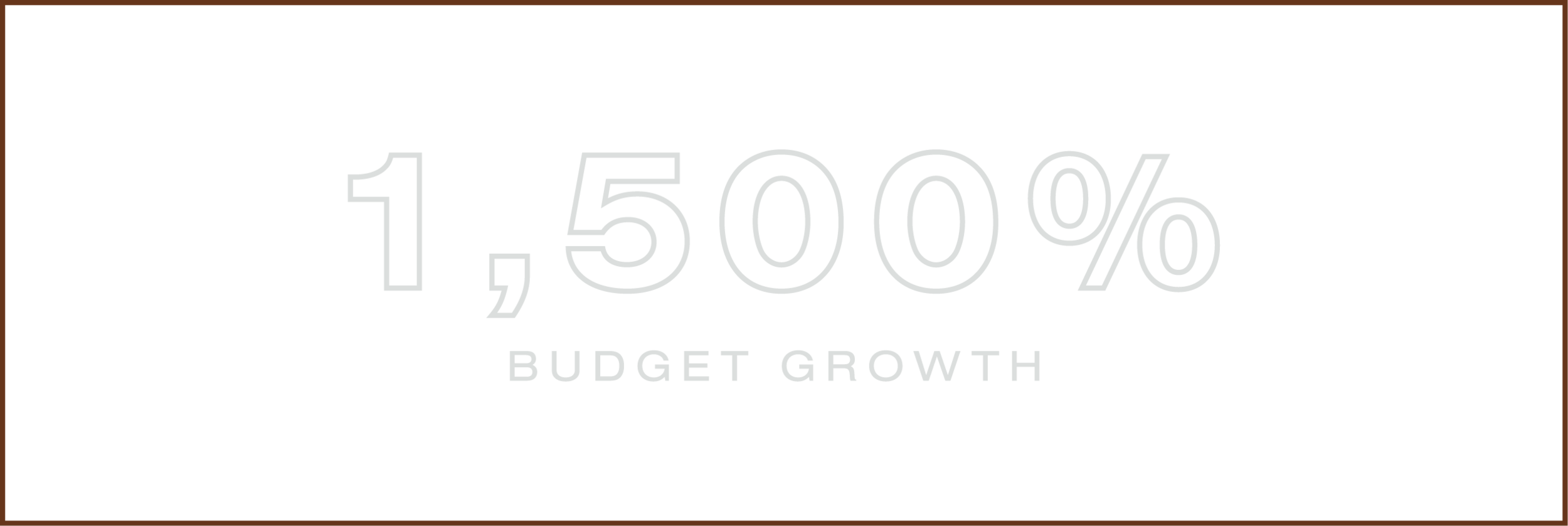 1,500%

BUDGET GROWTH