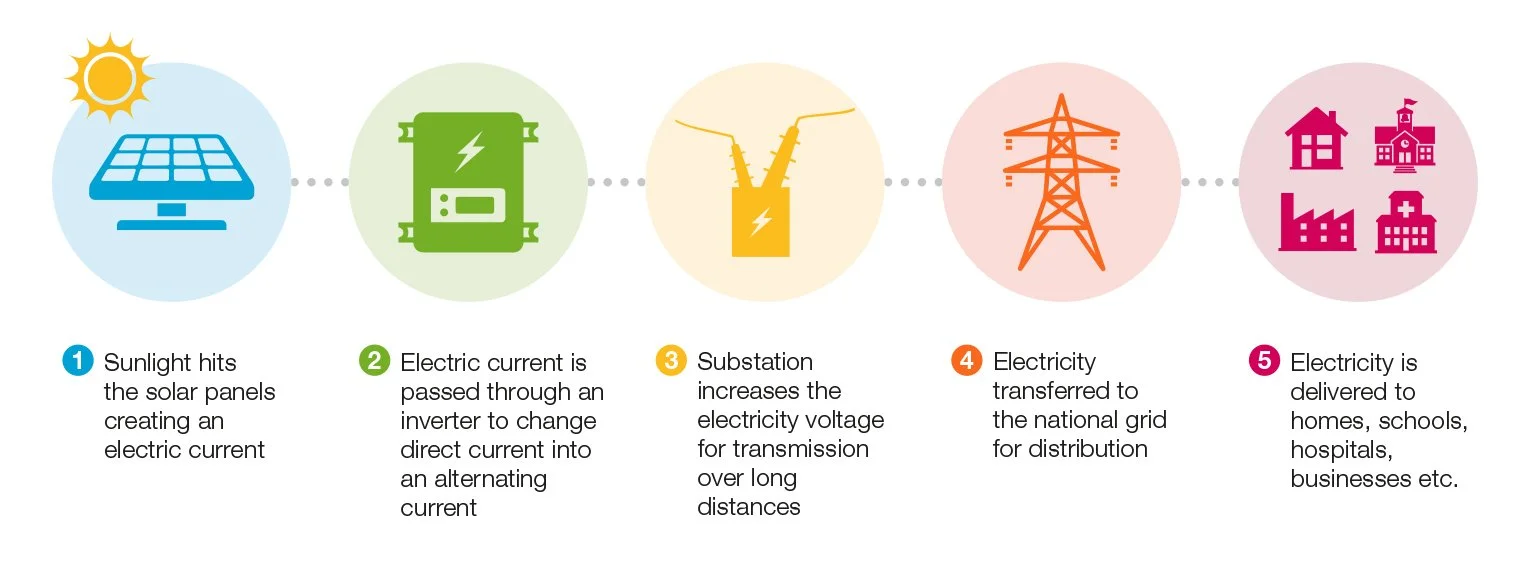 1 Sunlight hits the solar panels creating an electric current

2 Electric current is passed through an inverter to change direct current into an alternating current

3 Substation increases the electricity voltage for transmission over long distances

4 Electricity transferred to the national grid for distribution

5 Electricity is delivered to homes, schools, hospitals, businesses etc.