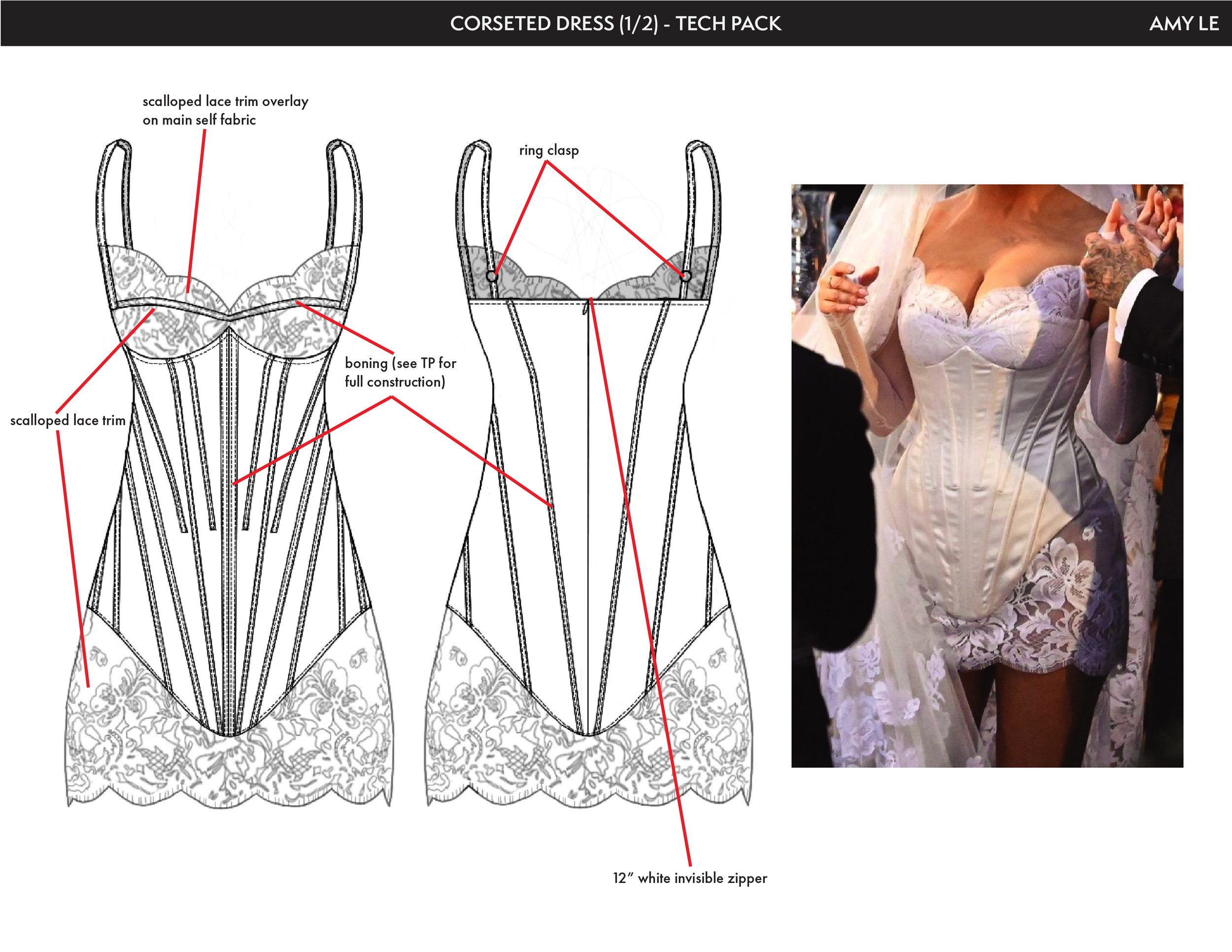 CORSETED DRESS (1/2) - TECH PACK

AMY LE

scalloped lace trim overlay on main self fabric

ring clasp

boning (see TP for full construction)

scalloped lace trim

12" white invisible zipper