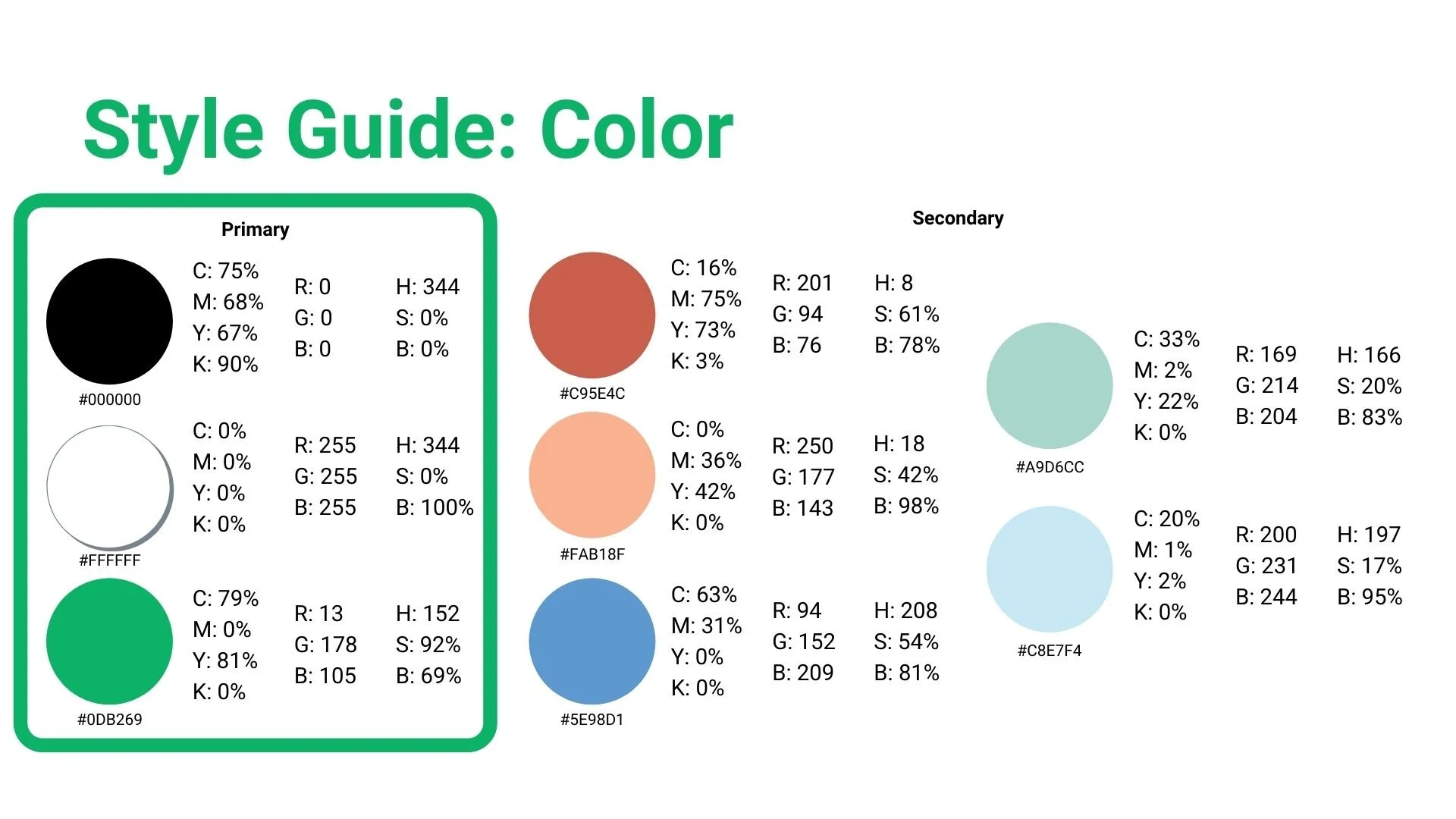 Style Guide: Color

Primary

C: 75%
M: 68%
Y: 67%
K: 90%

R: 0
G: 0
B: 0

H: 344
S: 0%
B: 0%

#000000

C: 0%
M: 0%
Y: 0%
K: 0%

R: 255
G: 255
B: 255

H: 344
S: 0%
B: 100%

#FFFFFF

C: 79%
M: 0%
Y: 81%
K: 0%

R: 13
G: 178
B: 105

H: 152
S: 92%
B: 69%

#0DB269

Secondary

C: 16%
M: 75%
Y: 73%
K: 3%

R: 201
G: 94
B: 76

H: 8
S: 61%
B: 78%

#C95E4C

C: 0%
M: 36%
Y: 42%
K: 0%

R: 250
G: 177
B: 143

H: 18
S: 42%
B: 98%

#FAB18F

C: 63%
M: 31%
Y: 0%
K: 0%

R: 94
G: 152
B: 209

H: 208
S: 54%
B: 81%

#5E98D1

C: 33%
M: 2%
Y: 22%
K: 0%

R: 169
G: 214
B: 204

H: 166
S: 20%
B: 83%

#A9D6CC

C: 20%
M: 1%
Y: 2%
K: 0%

R: 200
G: 231
B: 244

H: 197
S: 17%
B: 95%

#C8E7F4