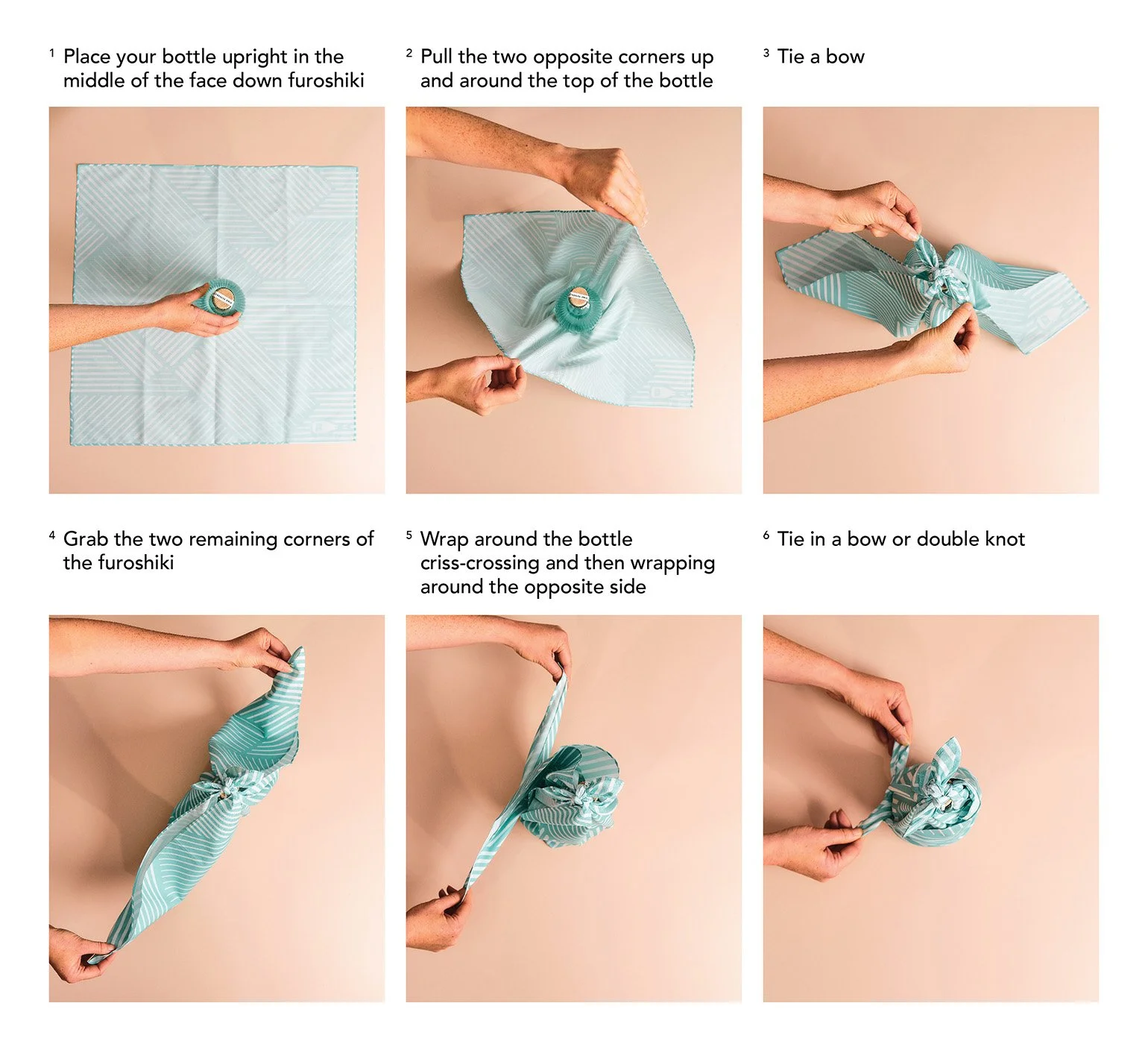 1 Place your bottle upright in the middle of the face down furoshiki

2 Pull the two opposite corners up and around the top of the bottle

3 Tie a bow

4 Grab the two remaining corners of the furoshiki

5 Wrap around the bottle criss-crossing and then wrapping around the opposite side

6 Tie in a bow or double knot