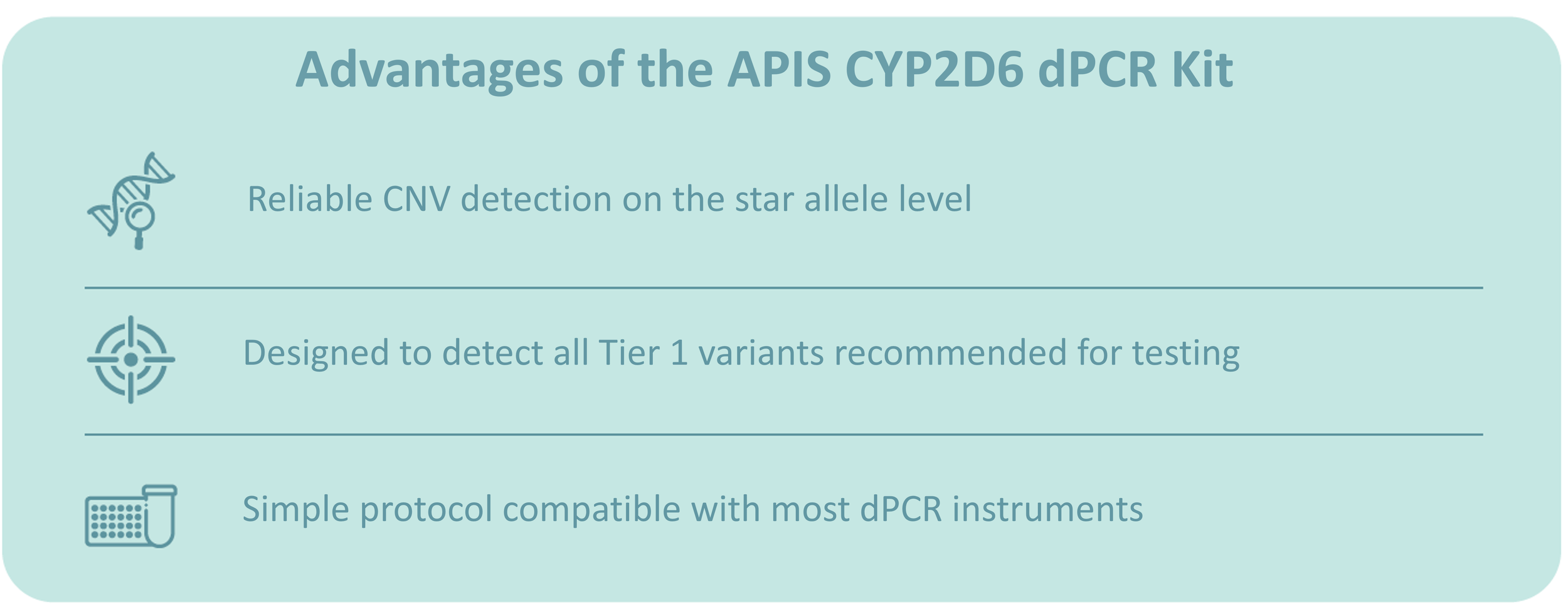 Advantages of the APIS CYP2D6 dPCR Kit

Reliable CNV detection on the star allele level

Designed to detect all Tier 1 variants recommended for testing

Simple protocol compatible with most dPCR instruments