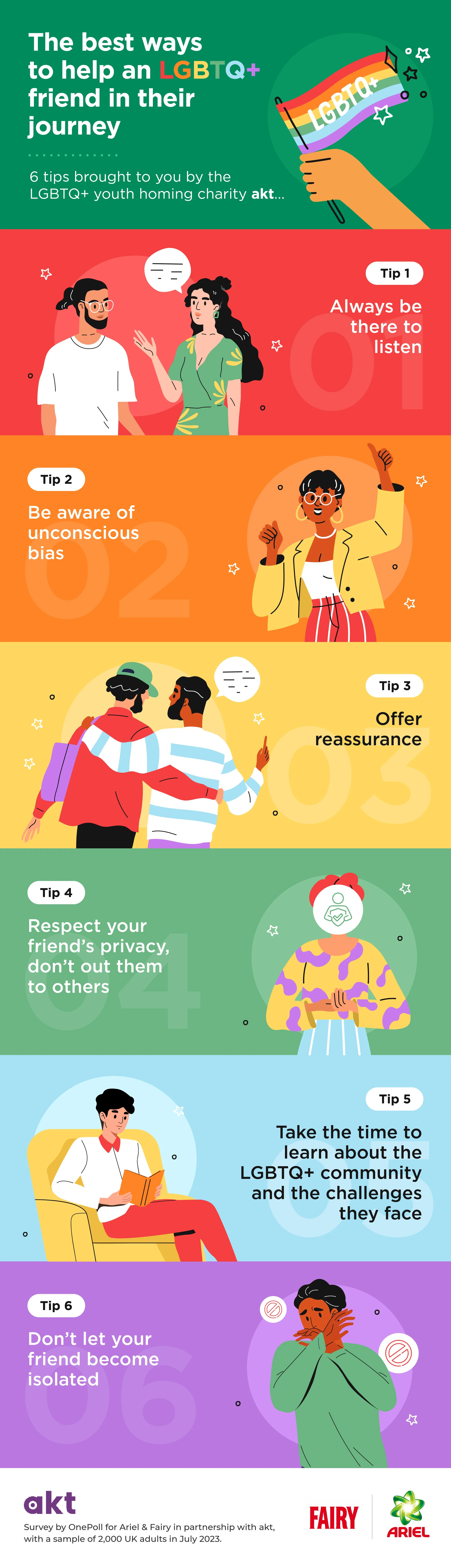 The best ways to help an LGBTQ+ friend in their journey

6 tips brought to you by the LGBTQ+ youth homing charity akt...

LGBTQ+

Tip 1
Always be there to listen
01

Tip 2
Be aware of unconscious bias
02

Tip 3
Offer reassurance
03

Tip 4
Respect your friend's privacy, don't out them to others
04

Tip 5
Take the time to learn about the LGBTQ+ community and the challenges they face
05

Tip 6
Don't let your friend become isolated
06

akt
Survey by OnePoll for Ariel & Fairy in partnership with akt, with a sample of 2,000 UK adults in July 2023.

FAIRY
ARIEL