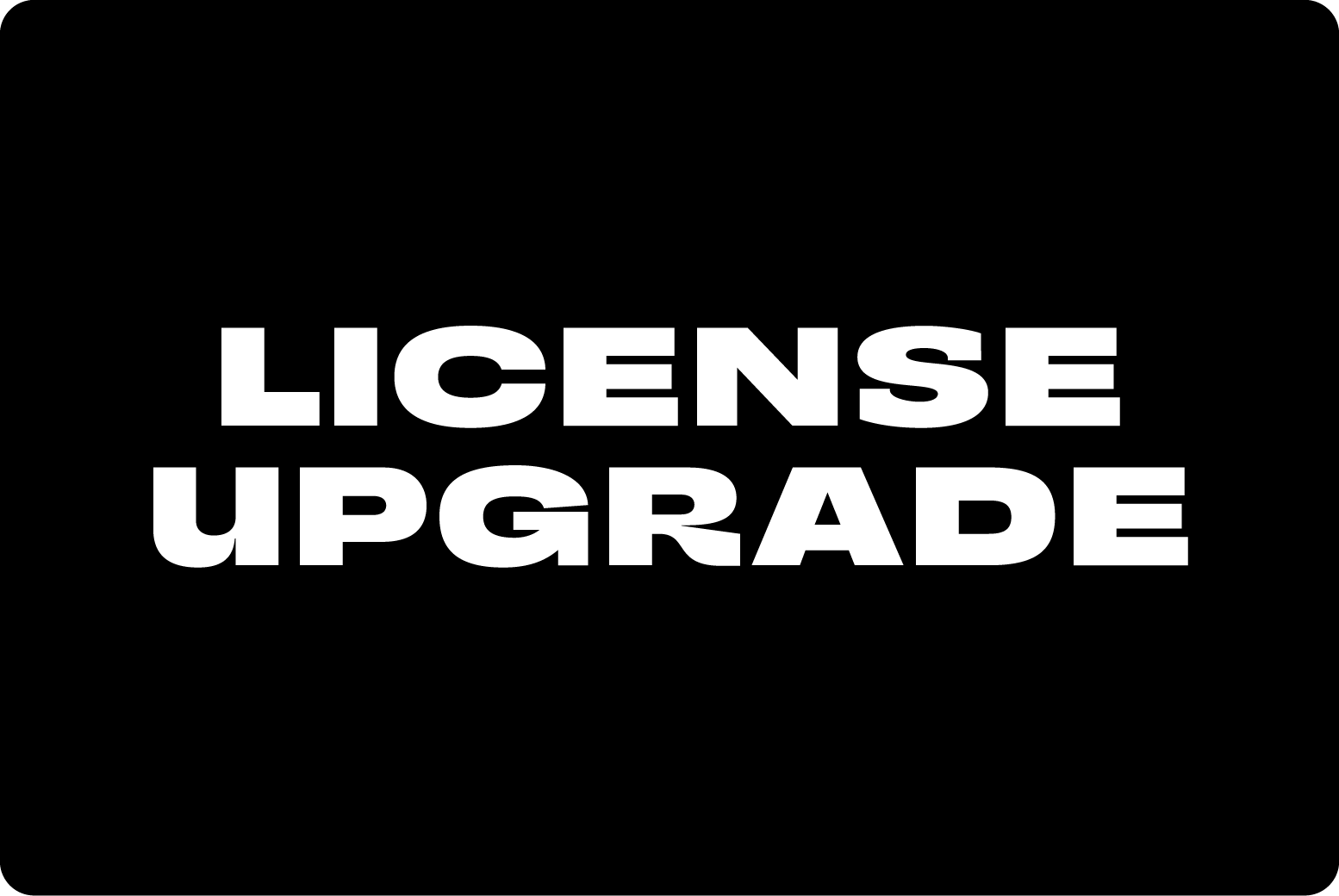 LICENSE
UPGRADE