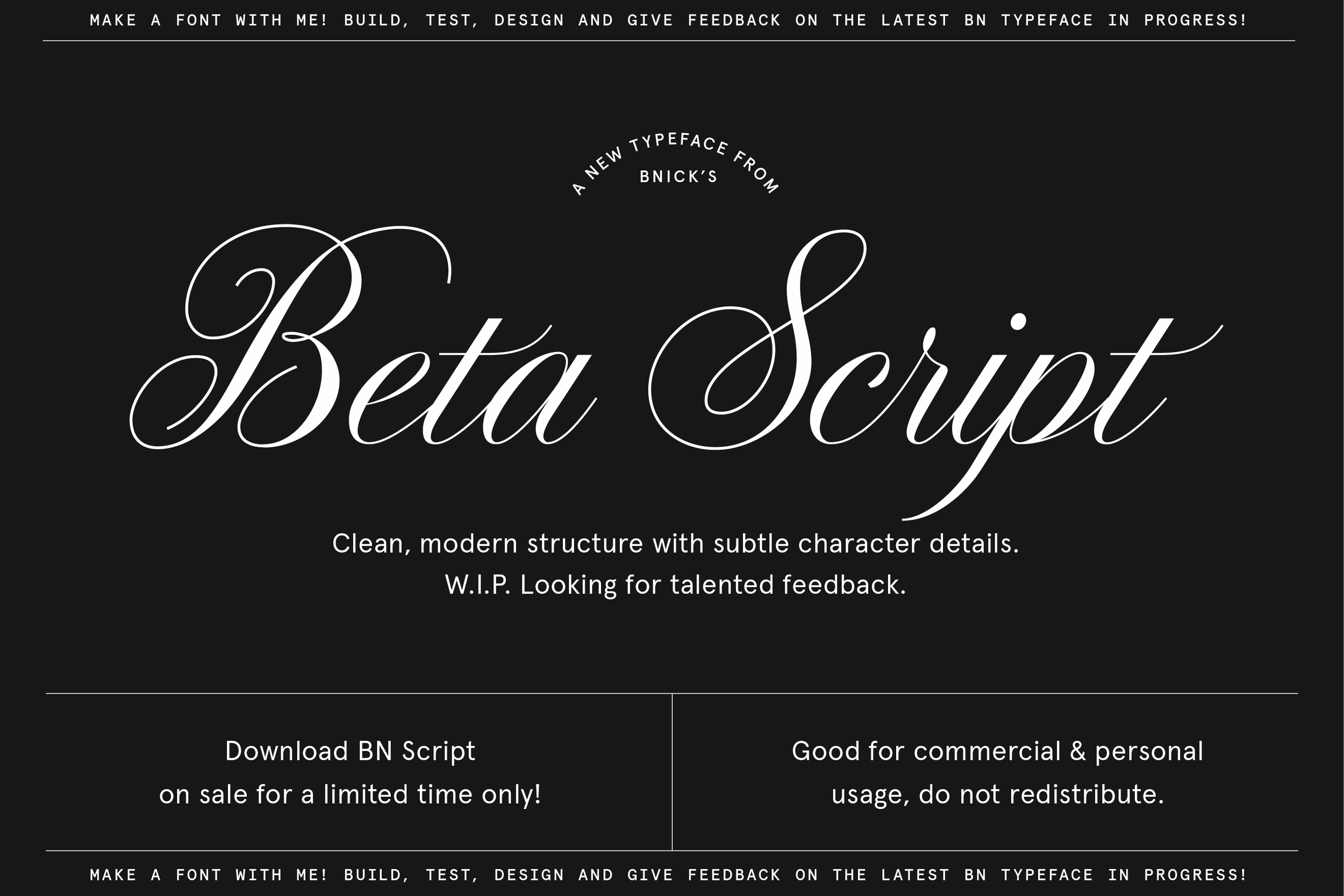 MAKE A FONT WITH ME! BUILD, TEST, DESIGN AND GIVE FEEDBACK ON THE LATEST BN TYPEFACE IN PROGRESS!

A NEW TYPEFACE FROM
BNICK'S

Beta Script

Clean, modern structure with subtle character details.
W.I.P. Looking for talented feedback.

Download BN Script
on sale for a limited time only!

Good for commercial & personal
usage, do not redistribute.

MAKE A FONT WITH ME! BUILD, TEST, DESIGN AND GIVE FEEDBACK ON THE LATEST BN TYPEFACE IN PROGRESS!