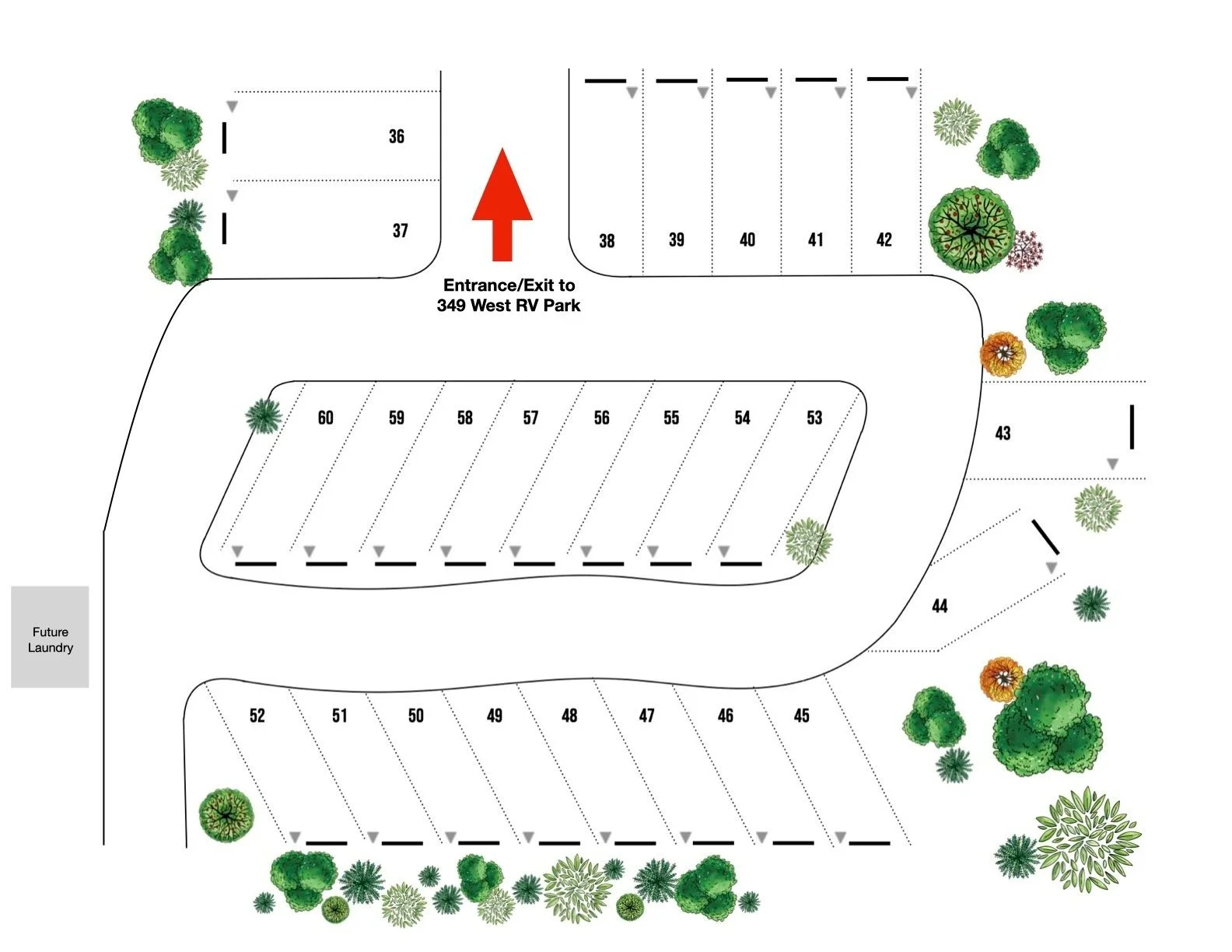 36

37

38 39 40 41 42

Entrance/Exit to 349 West RV Park

60 59 58 57 56 55 54 53

43

44

Future Laundry

52 51 50 49 48 47 46 45