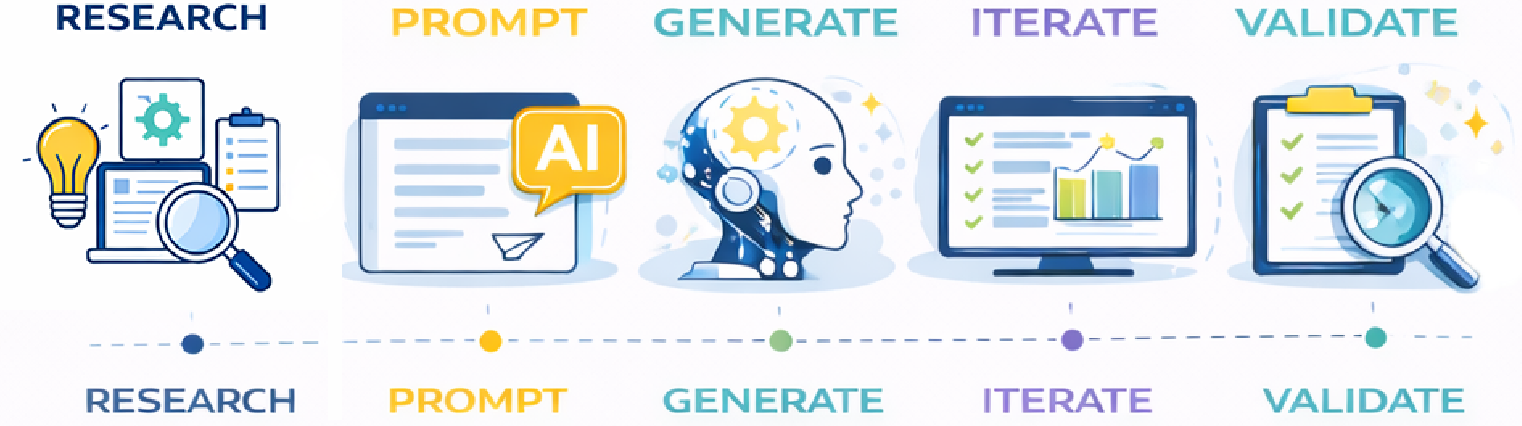 RESEARCH PROMPT GENERATE ITERATE VALIDATE

AI

RESEARCH PROMPT GENERATE ITERATE VALIDATE