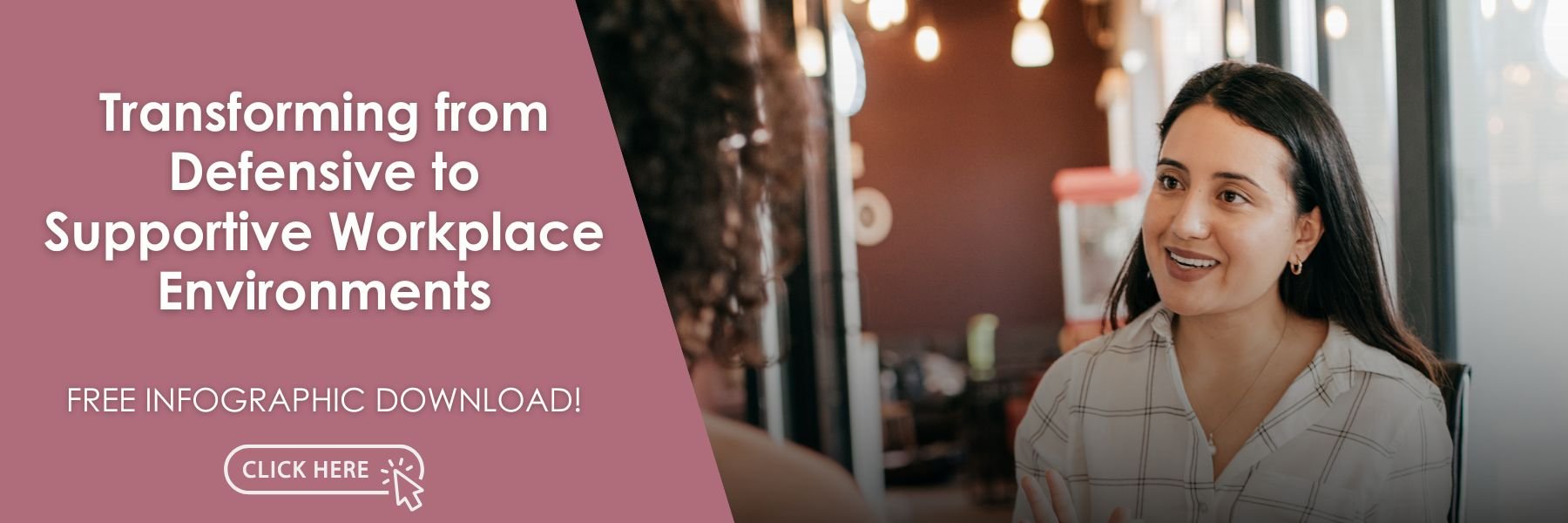 Transforming from Defensive to Supportive Workplace Environments

FREE INFOGRAPHIC DOWNLOAD!

CLICK HERE