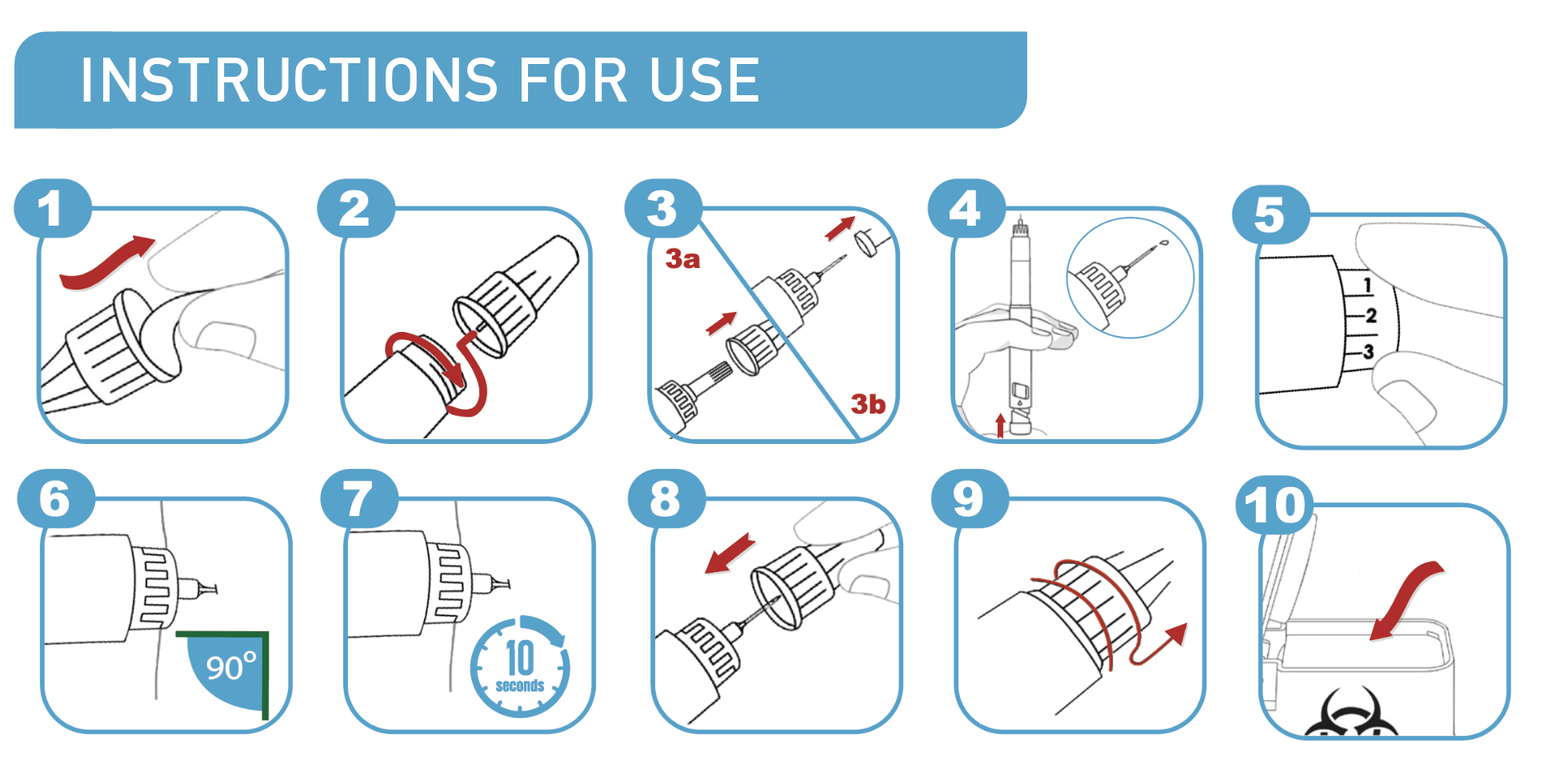 INSTRUCTIONS FOR USE

1

2

3
3a
3b

4

5
1
2
3

6
90°

7
10
seconds

8

9

10