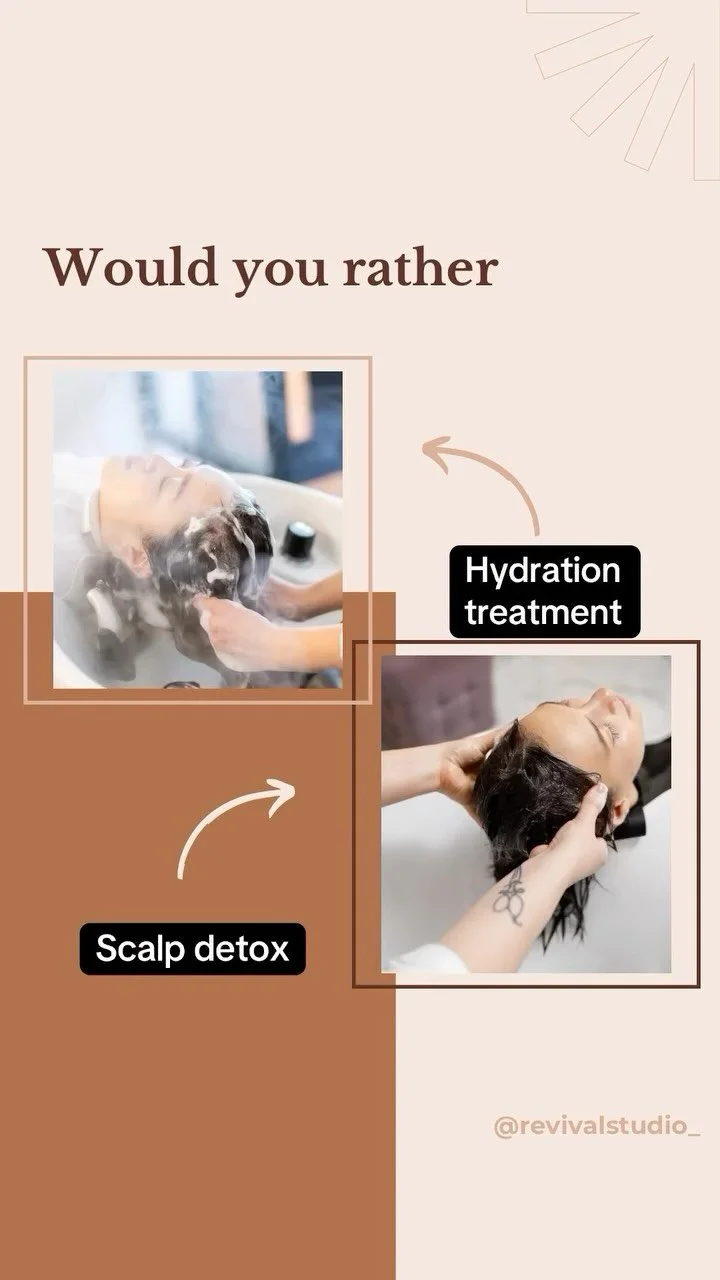 Would you rather

Hydration treatment

Scalp detox

@revivalstudio_