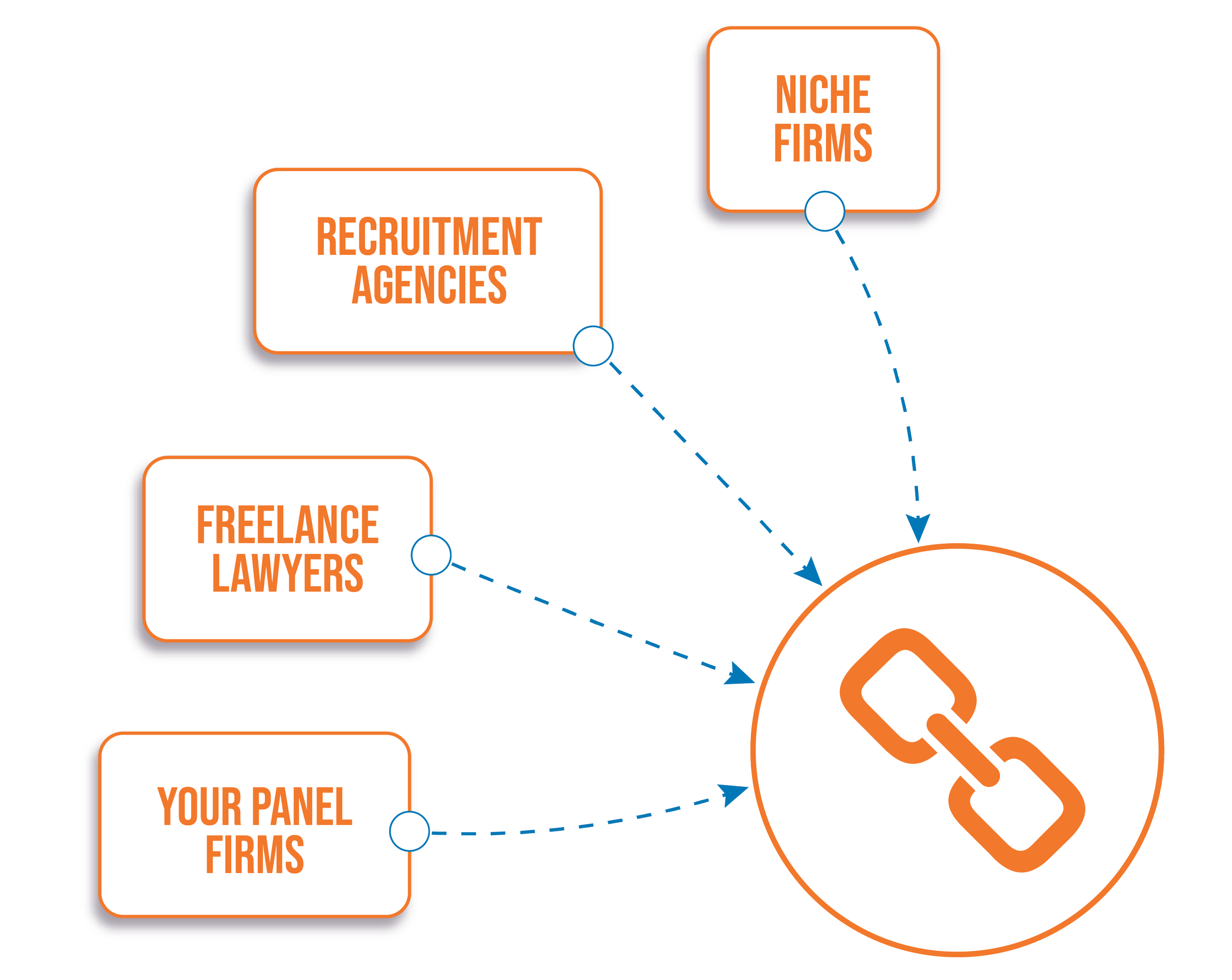 NICHE FIRMS

RECRUITMENT AGENCIES

FREELANCE LAWYERS

YOUR PANEL FIRMS