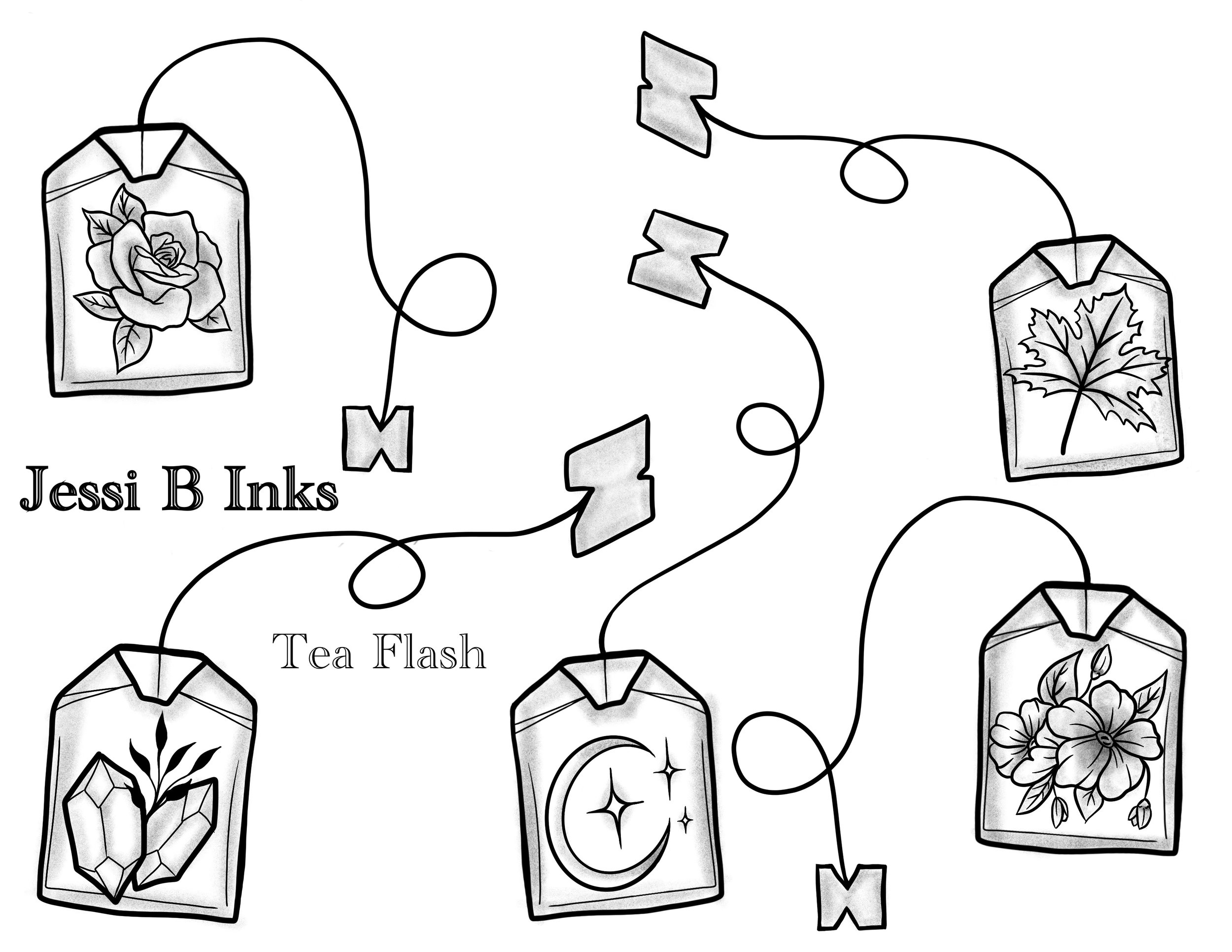 Jessi B Inks

Tea Flash