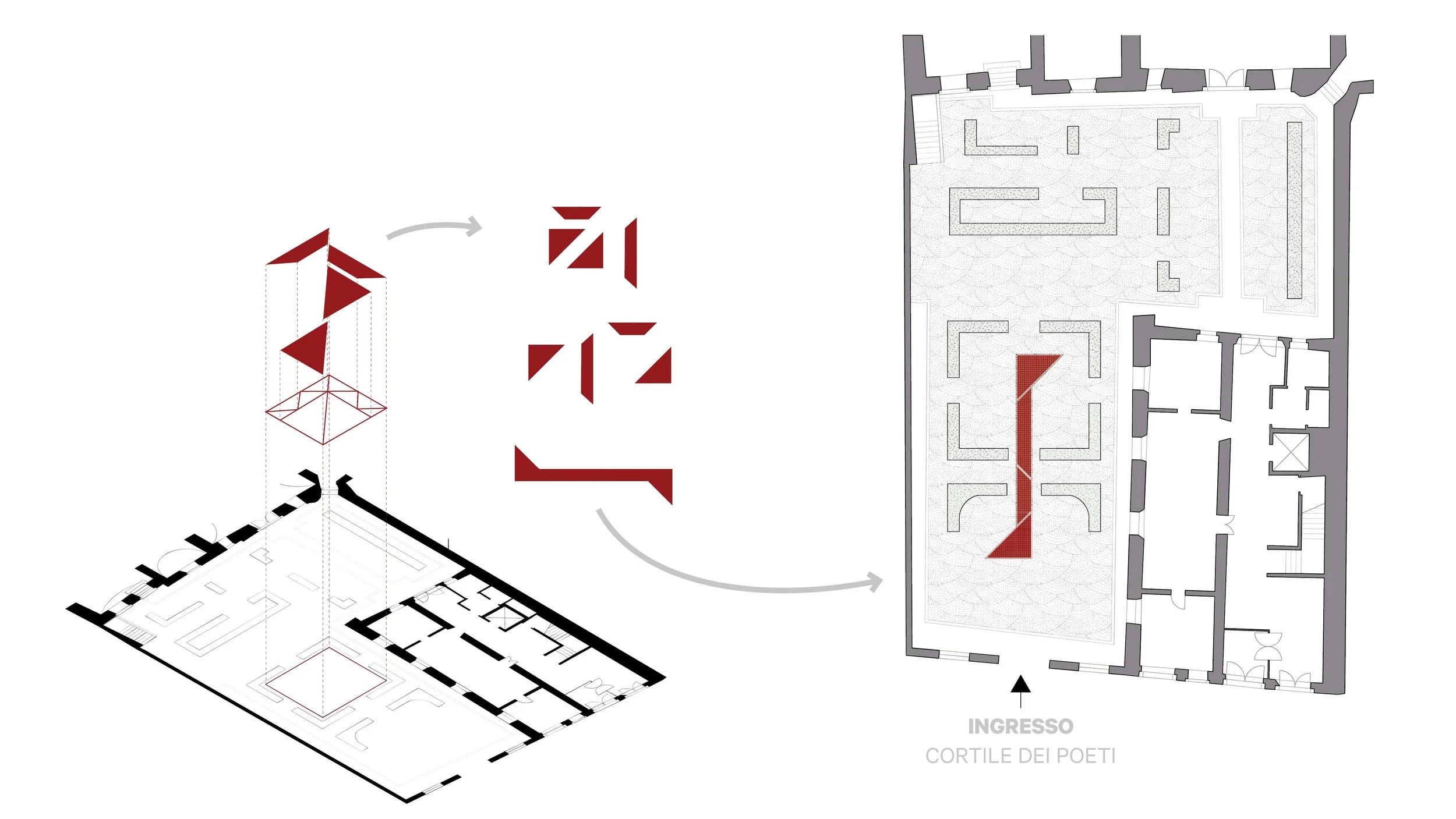 INGRESSO
CORTILE DEI POETI