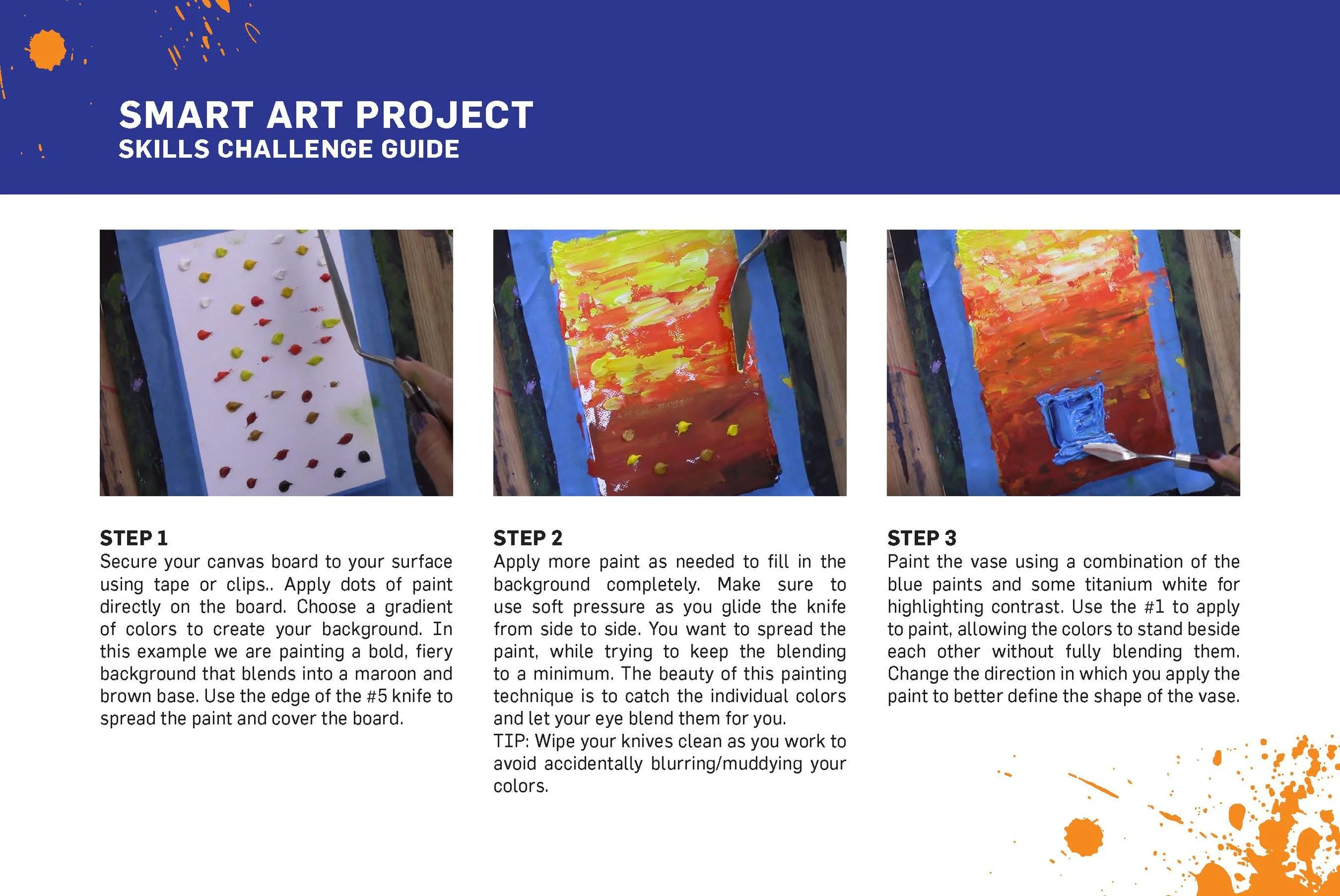 SMART ART PROJECT
SKILLS CHALLENGE GUIDE

STEP 1
Secure your canvas board to your surface using tape or clips.. Apply dots of paint directly on the board. Choose a gradient of colors to create your background. In this example we are painting a bold, fiery background that blends into a maroon and brown base. Use the edge of the #5 knife to spread the paint and cover the board.

STEP 2
Apply more paint as needed to fill in the background completely. Make sure to use soft pressure as you glide the knife from side to side. You want to spread the paint, while trying to keep the blending to a minimum. The beauty of this painting technique is to catch the individual colors and let your eye blend them for you.
TIP: Wipe your knives clean as you work to avoid accidentally blurring/muddying your colors.

STEP 3
Paint the vase using a combination of the blue paints and some titanium white for highlighting contrast. Use the #1 to apply to paint, allowing the colors to stand beside each other without fully blending them. Change the direction in which you apply the paint to better define the shape of the vase.