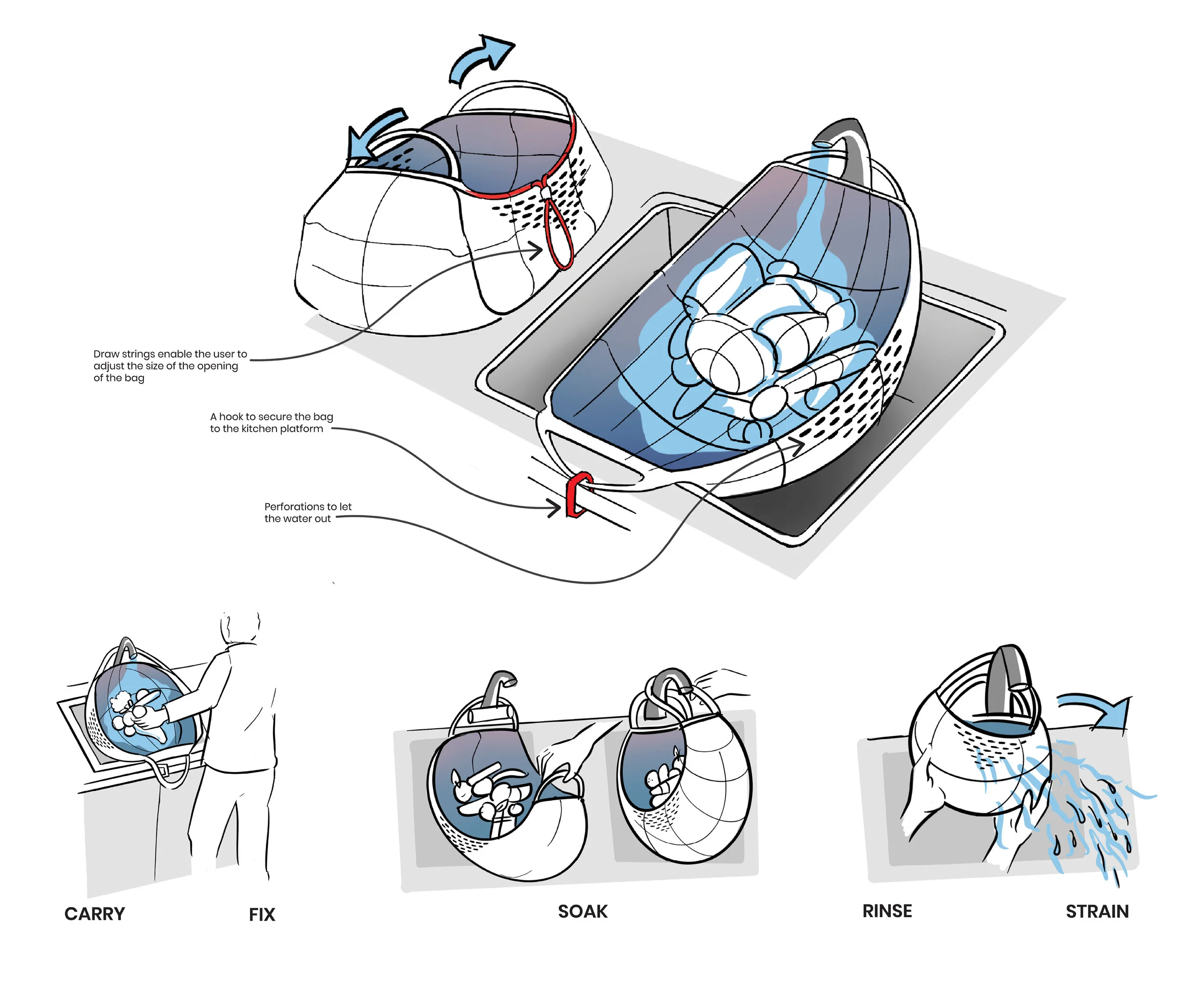 Draw strings enable the user to adjust the size of the opening of the bag

A hook to secure the bag to the kitchen platform

Perforations to let the water out

CARRY

FIX

SOAK

RINSE

STRAIN