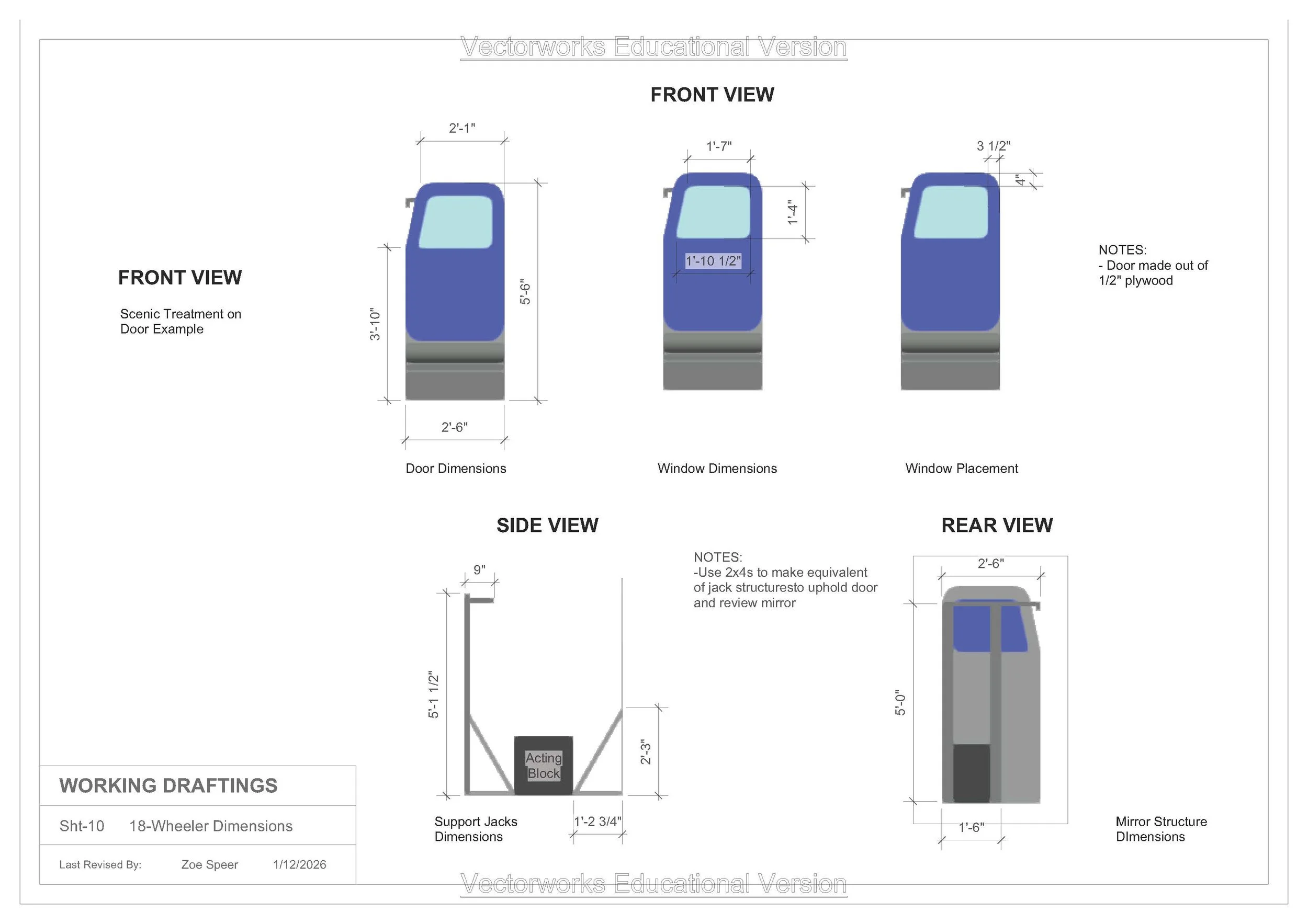 Vectorworks Educational Version

FRONT VIEW

FRONT VIEW

Scenic Treatment on Door Example

2'-1"
3'-10"
5'-6"
2'-6"

Door Dimensions

1'-7"
1'-4"
1'-10 1/2"

Window Dimensions

3 1/2"
4"

Window Placement

NOTES:
- Door made out of 1/2" plywood

SIDE VIEW

9"
5'-1 1/2"
Acting Block
2'-3"
1'-2 3/4"

Support Jacks Dimensions

NOTES:
-Use 2x4s to make equivalent of jack structuresto uphold door and review mirror

REAR VIEW

2'-6"
5'-0"
1'-6"

Mirror Structure DImensions

WORKING DRAFTINGS

Sht-10 18-Wheeler Dimensions

Last Revised By: Zoe Speer 1/12/2026

Vectorworks Educational Version