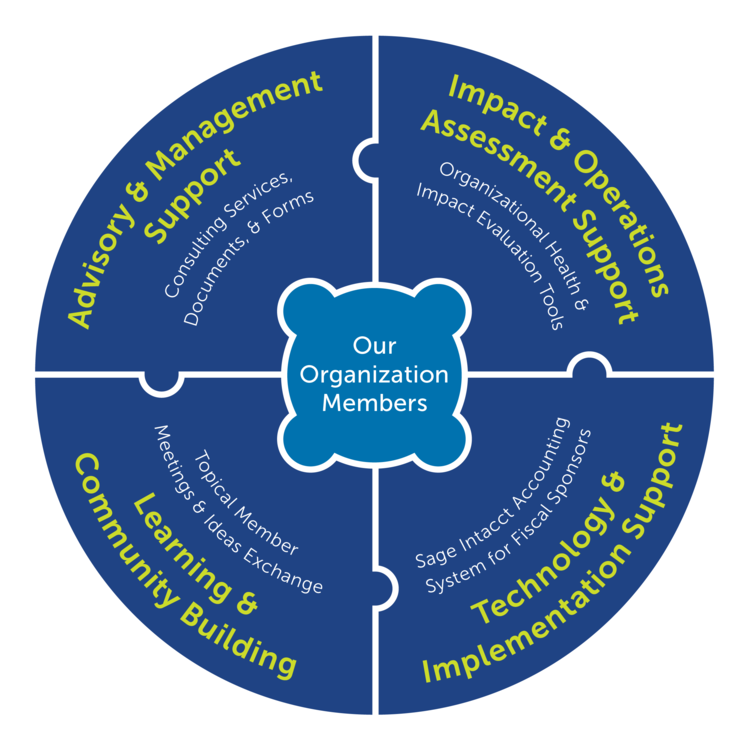 Advisory & Management Support

Consulting Services, Documents, & Forms

Impact & Operations Assessment Support

Organizational Health & Impact Evaluation Tools

Our Organization Members

Learning & Community Building

Topical Member Meetings & Ideas Exchange

Technology & Implementation Support

Sage Intacct Accounting System for Fiscal Sponsors