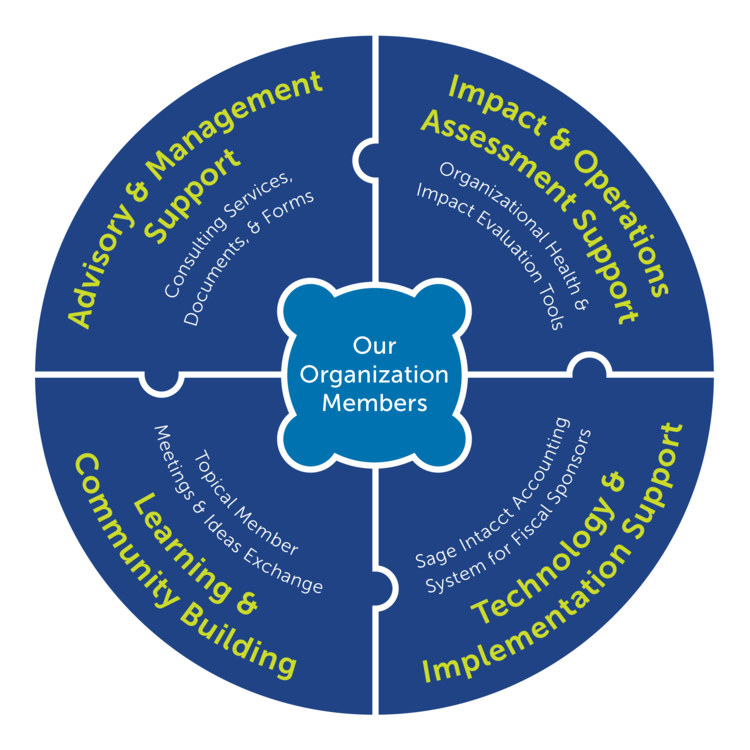 Advisory & Management Support

Consulting Services, Documents, & Forms

Impact & Operations Assessment Support

Organizational Health & Impact Evaluation Tools

Our Organization Members

Learning & Community Building

Topical Member Meetings & Ideas Exchange

Technology & Implementation Support

Sage Intacct Accounting System for Fiscal Sponsors