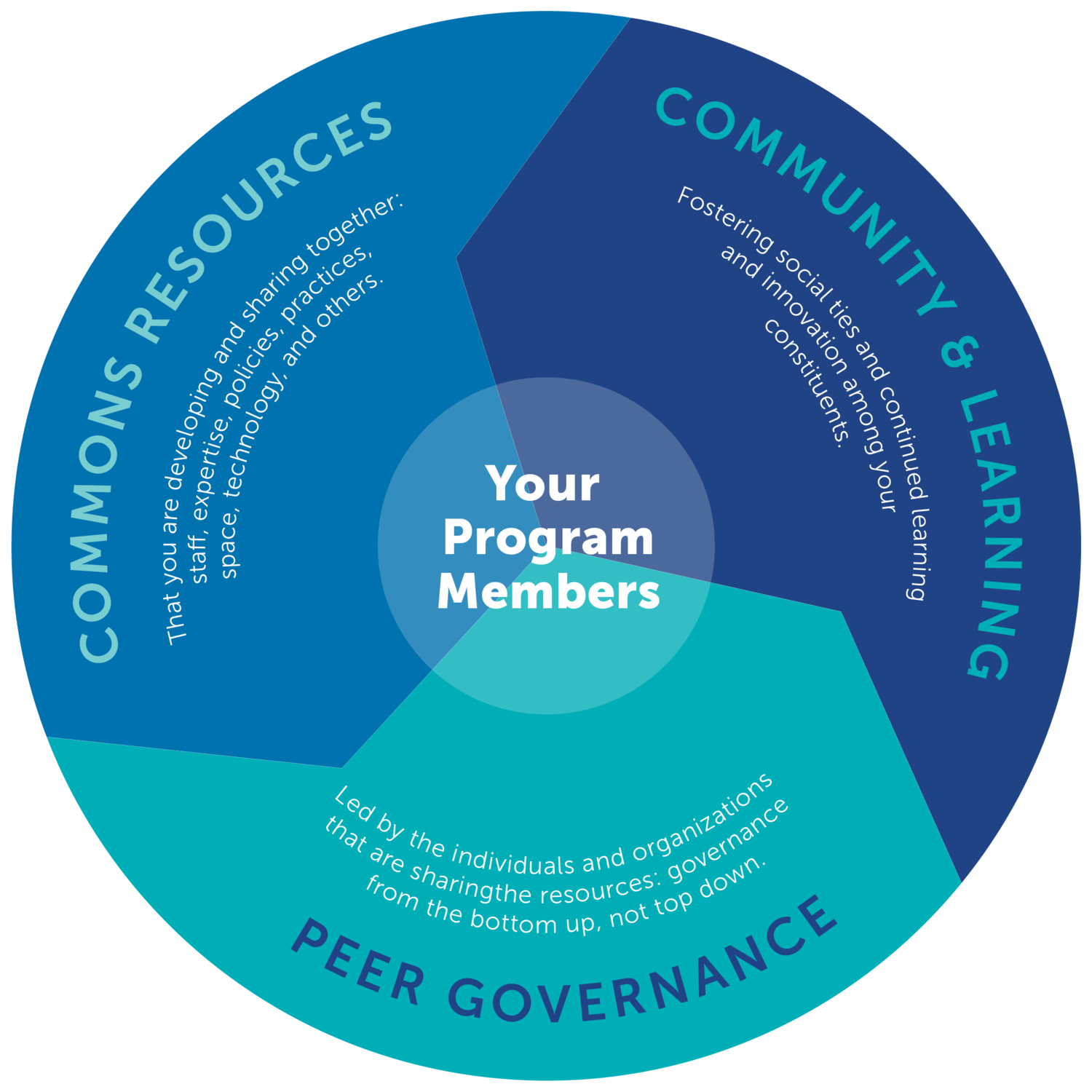 COMMONS RESOURCES

That you are developing and sharing together: staff, expertise, policies, practices, space, technology, and others.

COMMUNITY & LEARNING

Fostering social ties and continued learning and innovation among your constituents.

Your Program Members

Led by the individuals and organizations that are sharingthe resources: governance from the bottom up, not top down.

PEER GOVERNANCE