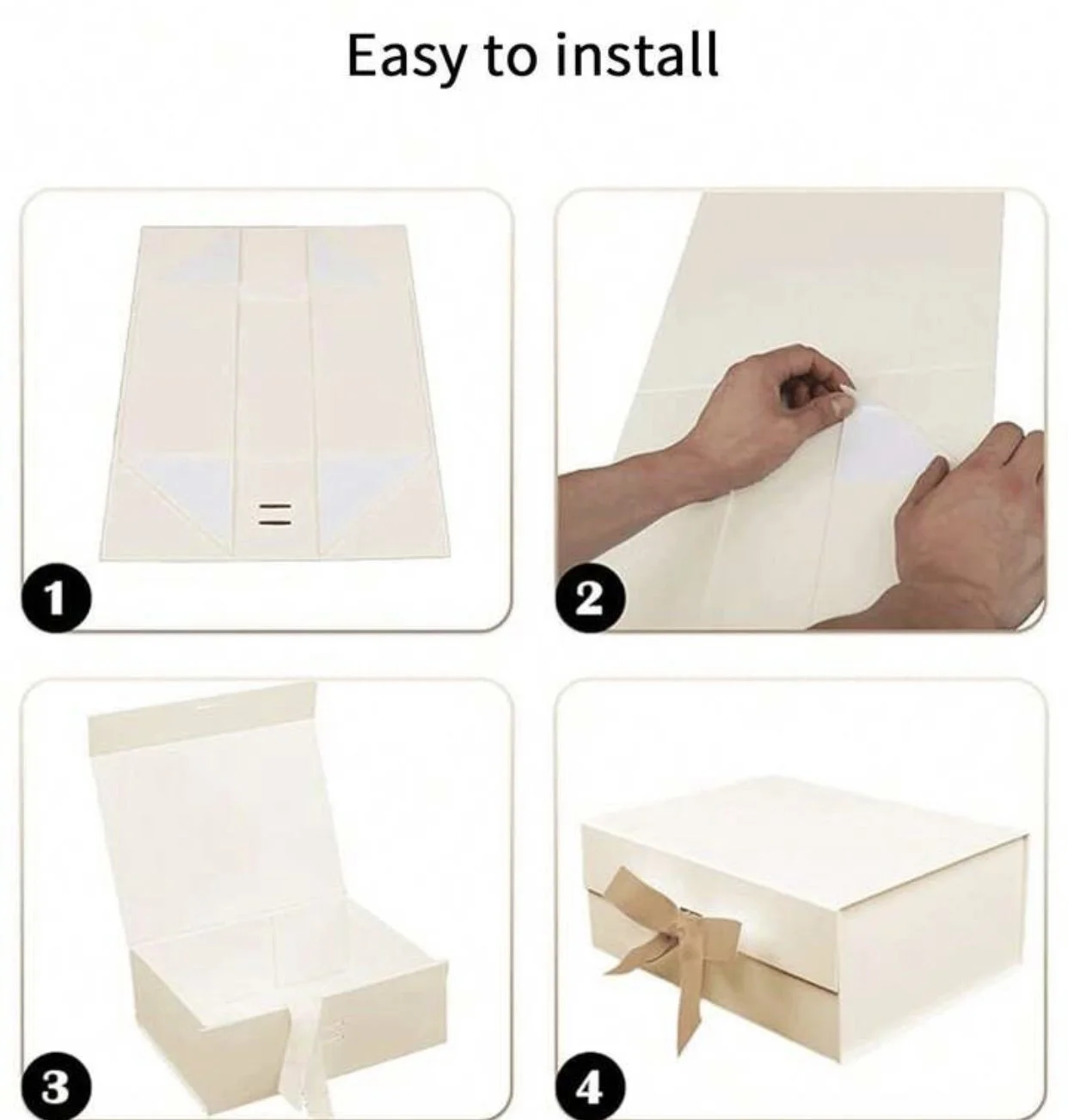 Easy to install

1

2

3

4