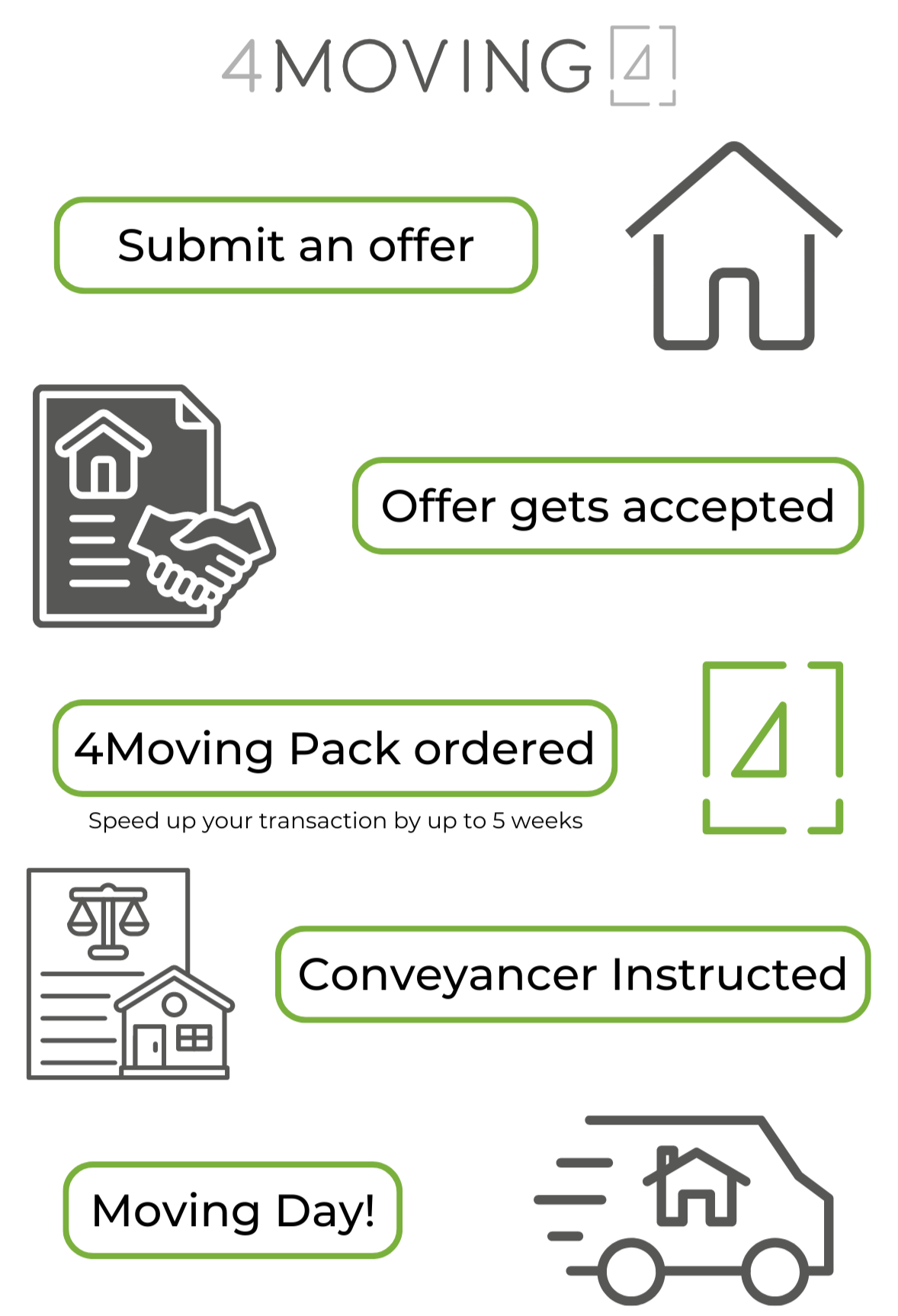 4MOVING 4

Submit an offer

Offer gets accepted

4Moving Pack ordered

Speed up your transaction by up to 5 weeks

4

Conveyancer Instructed

Moving Day!