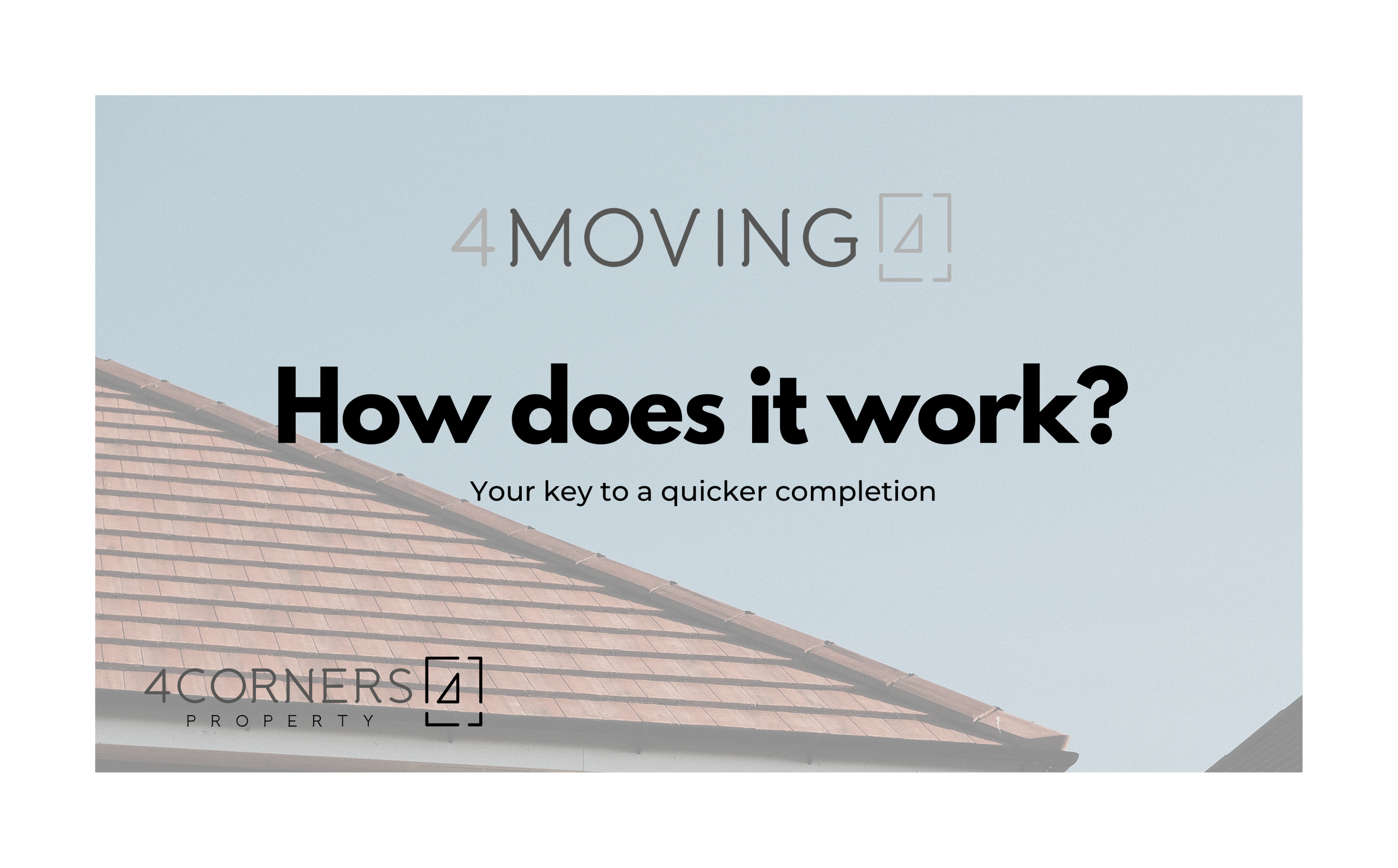 4MOVING 4

How does it work?

Your key to a quicker completion

4CORNERS 4
PROPERTY