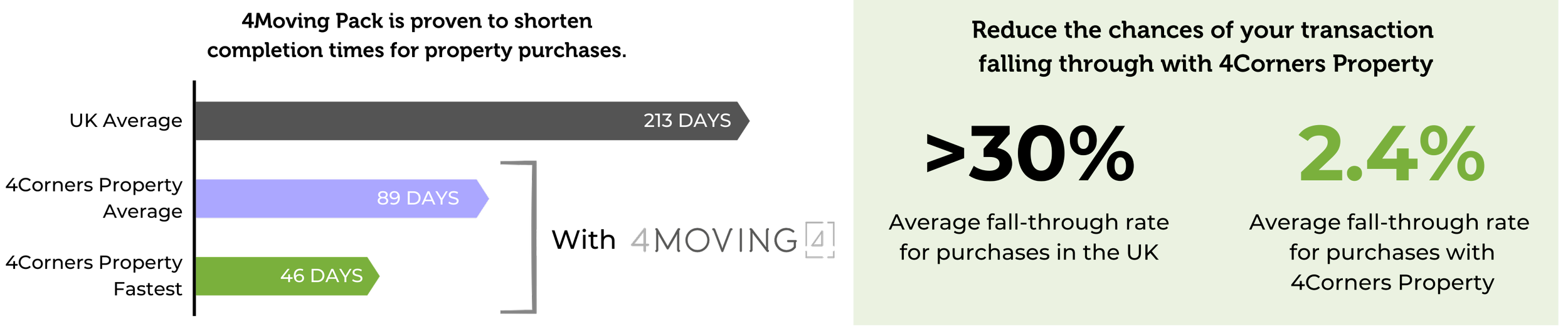 4Moving Pack is proven to shorten completion times for property purchases.

UK Average

213 DAYS

4Corners Property Average

89 DAYS

4Corners Property Fastest

46 DAYS

With 4MOVING 4

Reduce the chances of your transaction falling through with 4Corners Property

>30%

Average fall-through rate for purchases in the UK

2.4%

Average fall-through rate for purchases with 4Corners Property