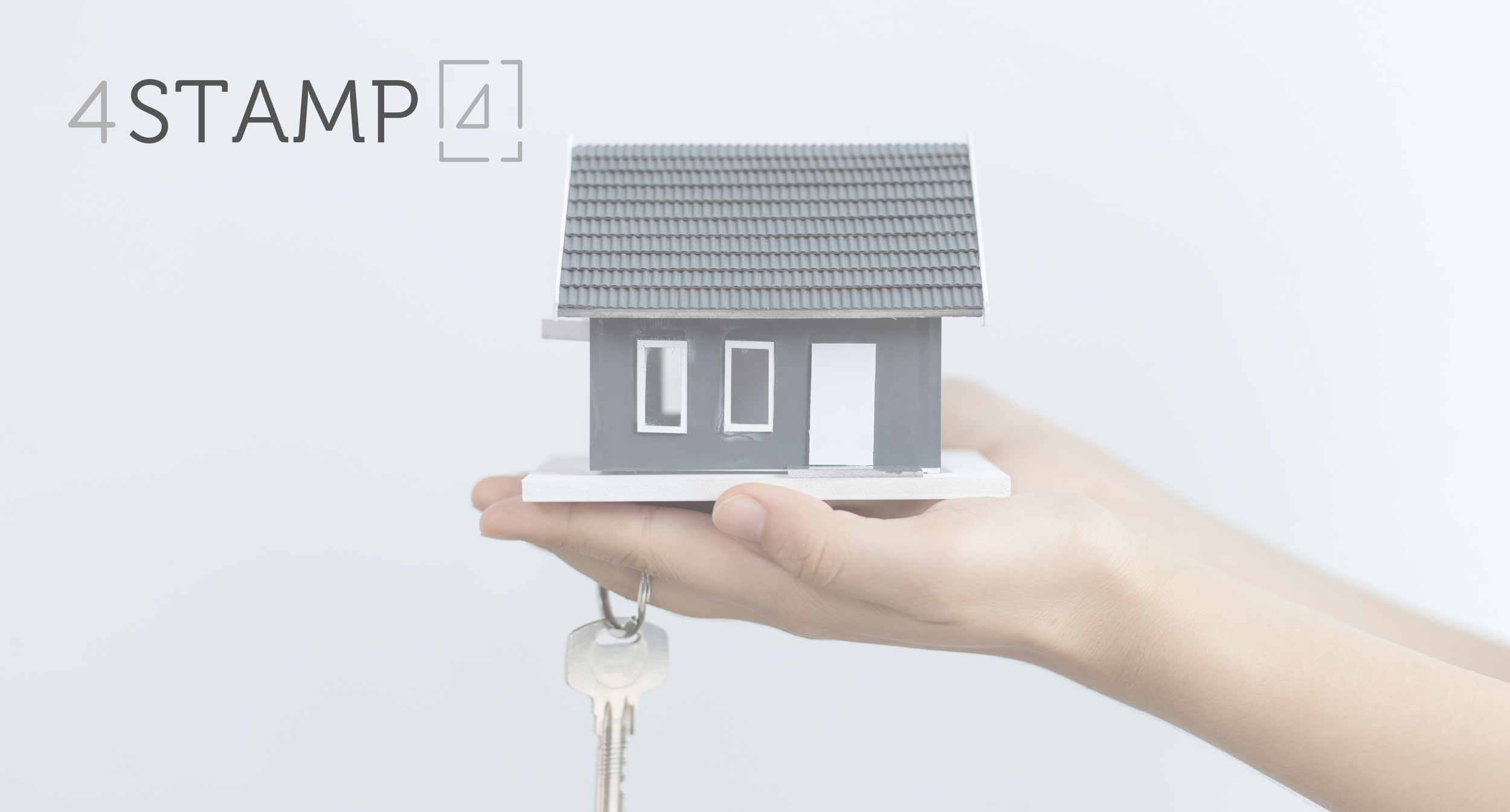 4STAMP 4