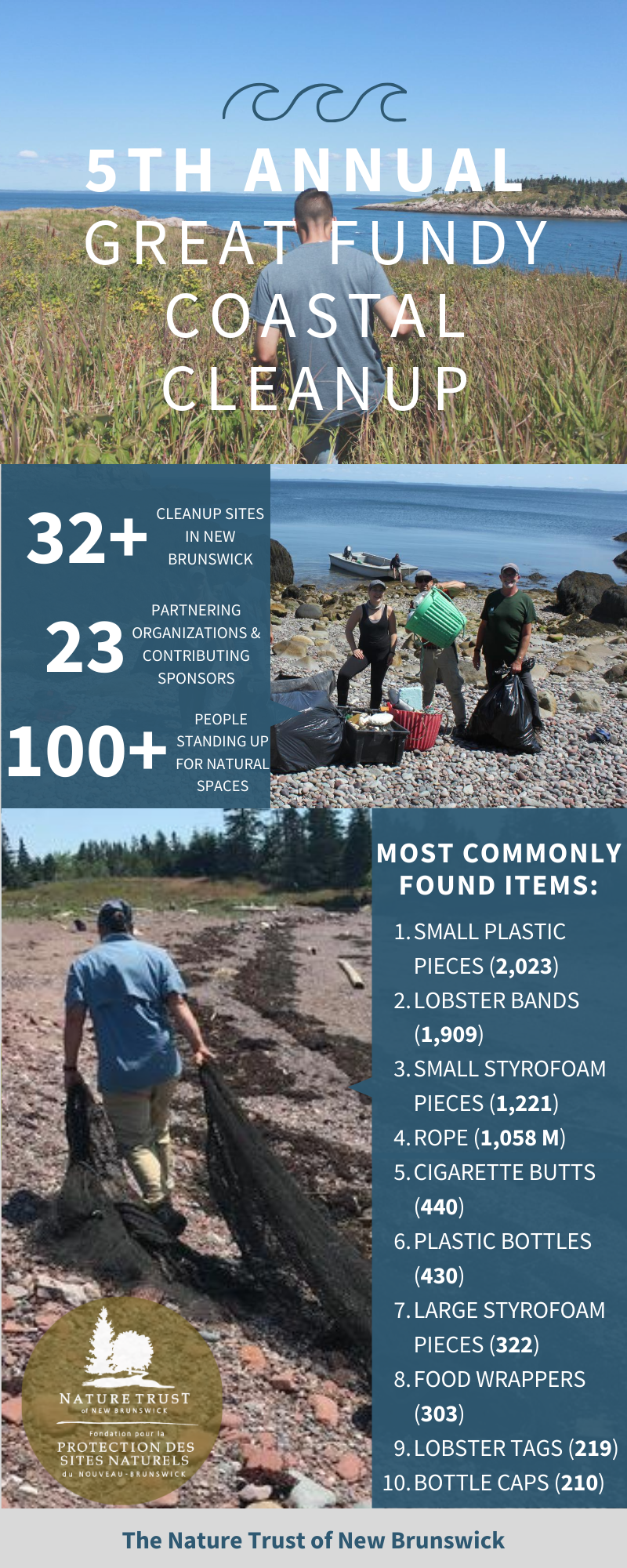 5TH ANNUAL
GREAT FUNDY COASTAL CLEANUP

32+ CLEANUP SITES IN NEW BRUNSWICK

23 PARTNERING ORGANIZATIONS & CONTRIBUTING SPONSORS

100+ PEOPLE STANDING UP FOR NATURAL SPACES

MOST COMMONLY FOUND ITEMS:

1. SMALL PLASTIC PIECES (2,023)
2. LOBSTER BANDS (1,909)
3. SMALL STYROFOAM PIECES (1,221)
4. ROPE (1,058 M)
5. CIGARETTE BUTTS (440)
6. PLASTIC BOTTLES (430)
7. LARGE STYROFOAM PIECES (322)
8. FOOD WRAPPERS (303)
9. LOBSTER TAGS (219)
10. BOTTLE CAPS (210)

NATURE TRUST of NEW BRUNSWICK
Fondation pour la PROTECTION DES SITES NATURELS du NOUVEAU-BRUNSWICK

The Nature Trust of New Brunswick