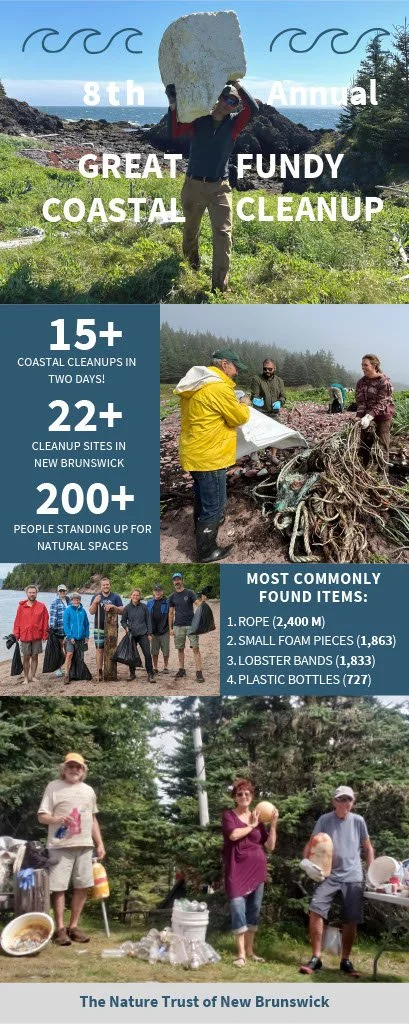 8th Annual

GREAT FUNDY COASTAL CLEANUP

15+
COASTAL CLEANUPS IN TWO DAYS!

22+
CLEANUP SITES IN NEW BRUNSWICK

200+
PEOPLE STANDING UP FOR NATURAL SPACES

MOST COMMONLY FOUND ITEMS:
1. ROPE (2,400 M)
2. SMALL FOAM PIECES (1,863)
3. LOBSTER BANDS (1,833)
4. PLASTIC BOTTLES (727)

The Nature Trust of New Brunswick