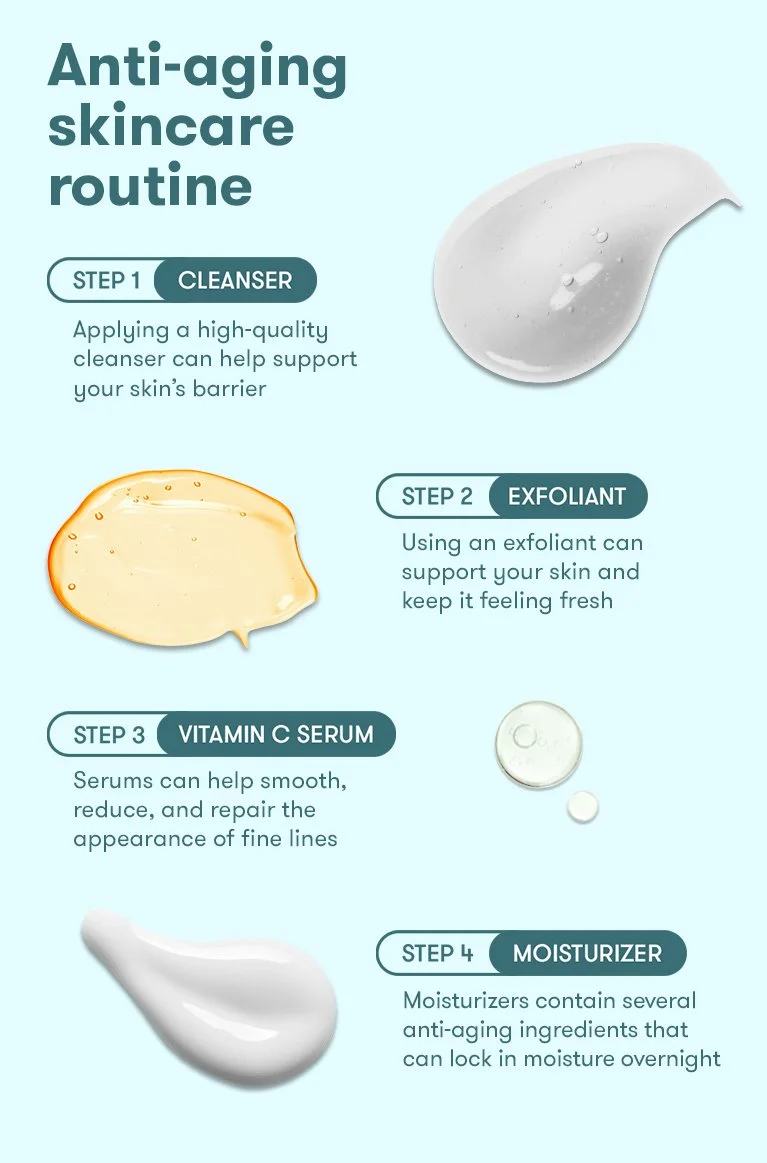 Anti-aging skincare routine

STEP 1 CLEANSER

Applying a high-quality cleanser can help support your skin's barrier

STEP 2 EXFOLIANT

Using an exfoliant can support your skin and keep it feeling fresh

STEP 3 VITAMIN C SERUM

Serums can help smooth, reduce, and repair the appearance of fine lines

STEP 4 MOISTURIZER

Moisturizers contain several anti-aging ingredients that can lock in moisture overnight