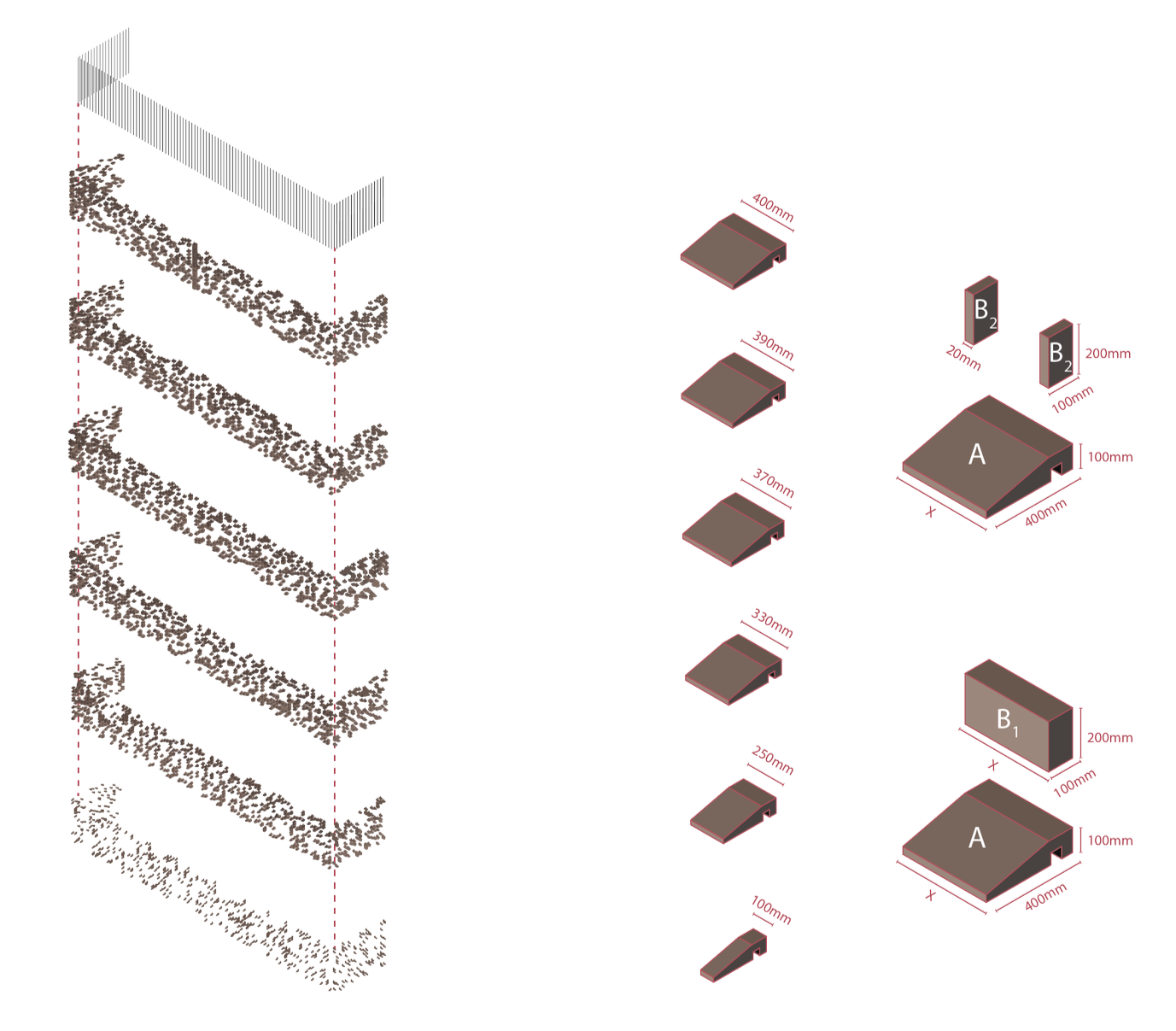 400mm

390mm

370mm

330mm

250mm

100mm

$B_2$

20mm

$B_2$

200mm

100mm

A

100mm

x

400mm

$B_1$

200mm

x

100mm

A

100mm

x

400mm