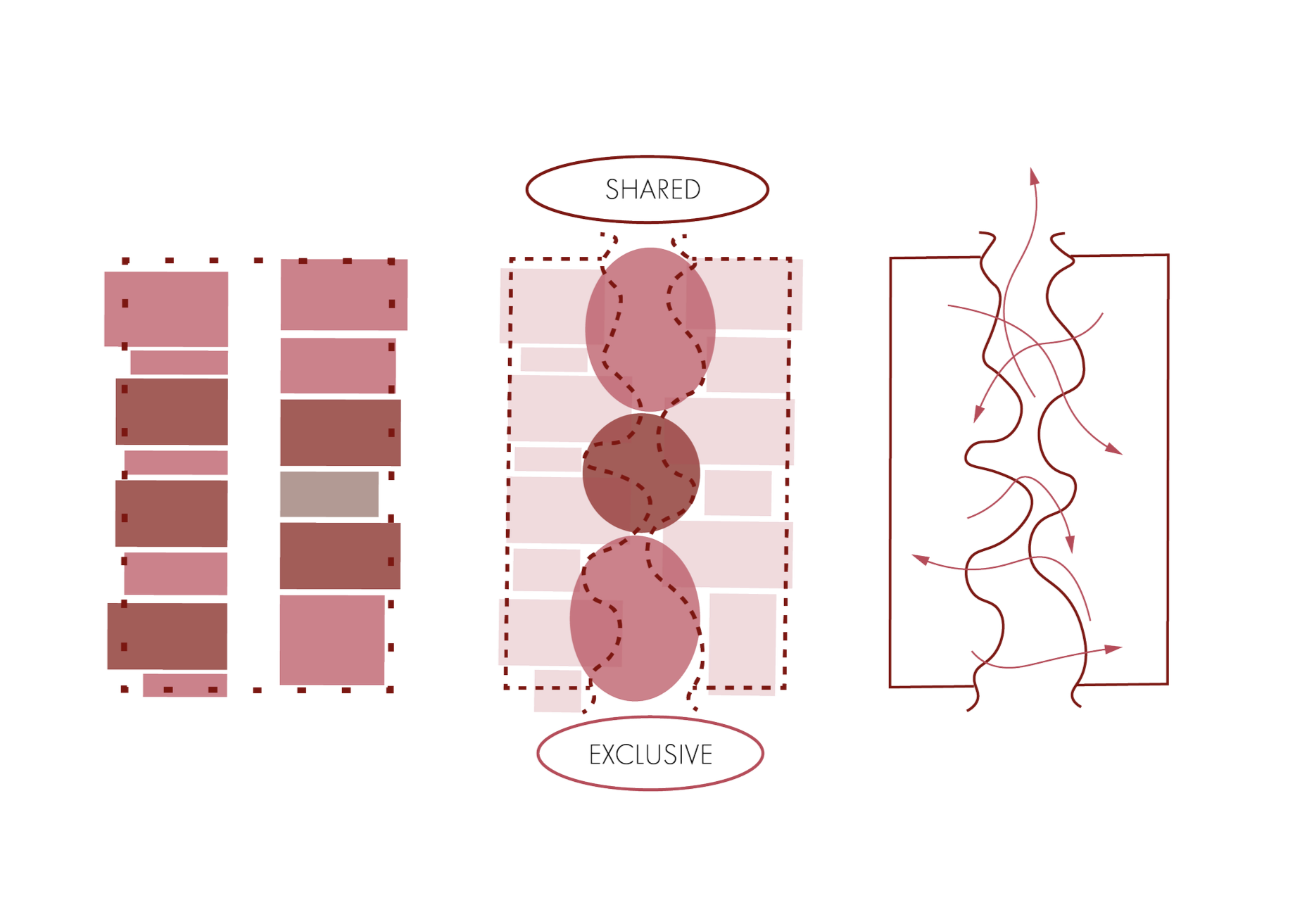 SHARED

EXCLUSIVE