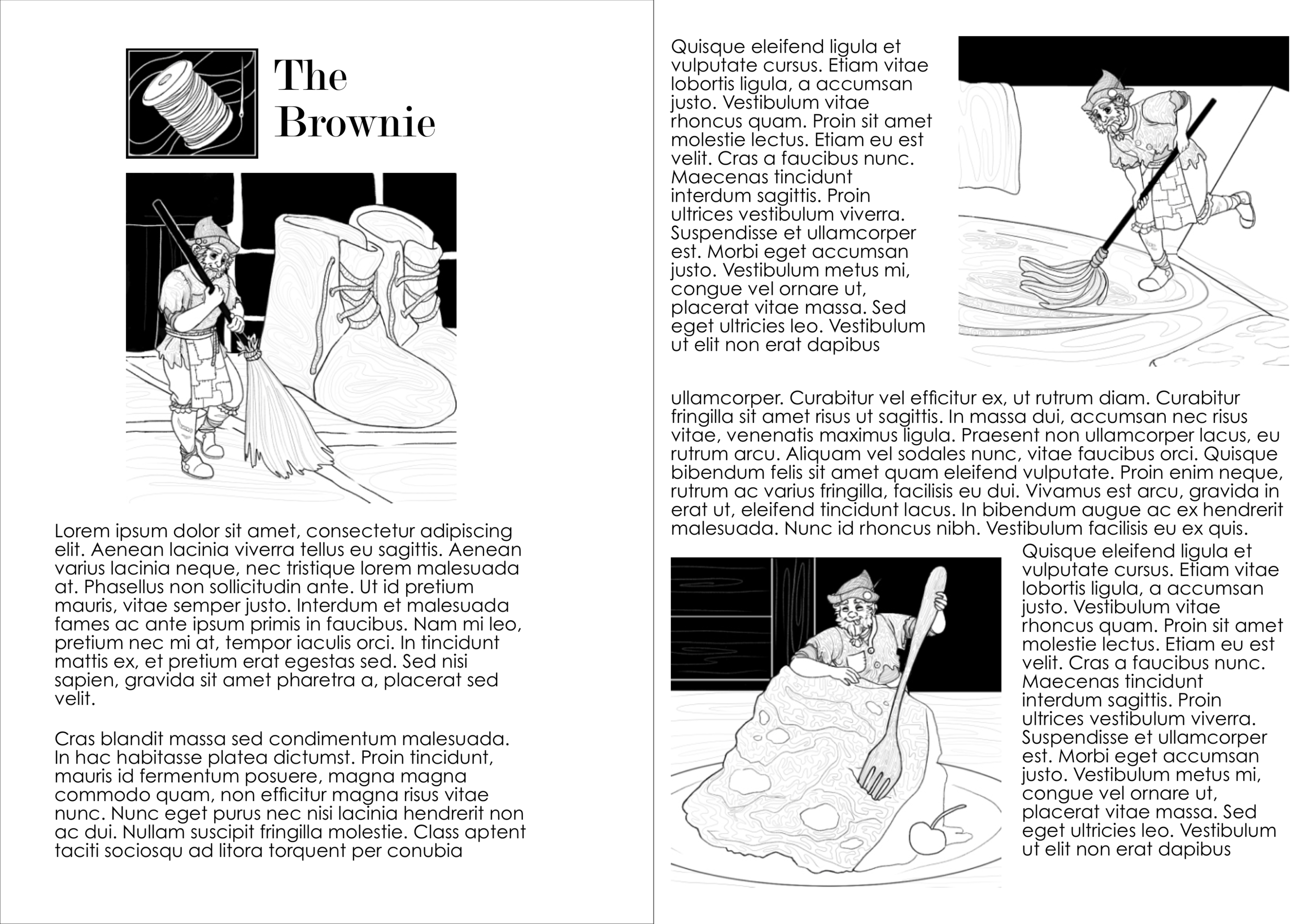 The Brownie

Lorem ipsum dolor sit amet, consectetur adipiscing elit. Aenean lacinia viverra tellus eu sagittis. Aenean varius lacinia neque, nec tristique lorem malesuada at. Phasellus non sollicitudin ante. Ut id pretium mauris, vitae semper justo. Interdum et malesuada fames ac ante ipsum primis in faucibus. Nam mi leo, pretium nec mi at, tempor iaculis orci. In tincidunt mattis ex, et pretium erat egestas sed. Sed nisi sapien, gravida sit amet pharetra a, placerat sed velit.

Cras blandit massa sed condimentum malesuada. In hac habitasse platea dictumst. Proin tincidunt, mauris id fermentum posuere, magna magna commodo quam, non efficitur magna risus vitae nunc. Nunc eget purus nec nisi lacinia hendrerit non ac dui. Nullam suscipit fringilla molestie. Class aptent taciti sociosqu ad litora torquent per conubia

Quisque eleifend ligula et vulputate cursus. Etiam vitae lobortis ligula, a accumsan justo. Vestibulum vitae rhoncus quam. Proin sit amet molestie lectus. Etiam eu est velit. Cras a faucibus nunc. Maecenas tincidunt interdum sagittis. Proin ultrices vestibulum viverra. Suspendisse et ullamcorper est. Morbi eget accumsan justo. Vestibulum metus mi, congue vel ornare ut, placerat vitae massa. Sed eget ultricies leo. Vestibulum ut elit non erat dapibus ullamcorper. Curabitur vel efficitur ex, ut rutrum diam. Curabitur fringilla sit amet risus ut sagittis. In massa dui, accumsan nec risus vitae, venenatis maximus ligula. Praesent non ullamcorper lacus, eu rutrum arcu. Aliquam vel sodales nunc, vitae faucibus orci. Quisque bibendum felis sit amet quam eleifend vulputate. Proin enim neque, rutrum ac varius fringilla, facilisis eu dui. Vivamus est arcu, gravida in erat ut, eleifend tincidunt lacus. In bibendum augue ac ex hendrerit malesuada. Nunc id rhoncus nibh. Vestibulum facilisis eu ex quis.

Quisque eleifend ligula et vulputate cursus. Etiam vitae lobortis ligula, a accumsan justo. Vestibulum vitae rhoncus quam. Proin sit amet molestie lectus. Etiam eu est velit. Cras a faucibus nunc. Maecenas tincidunt interdum sagittis. Proin ultrices vestibulum viverra. Suspendisse et ullamcorper est. Morbi eget accumsan justo. Vestibulum metus mi, congue vel ornare ut, placerat vitae massa. Sed eget ultricies leo. Vestibulum ut elit non erat dapibus