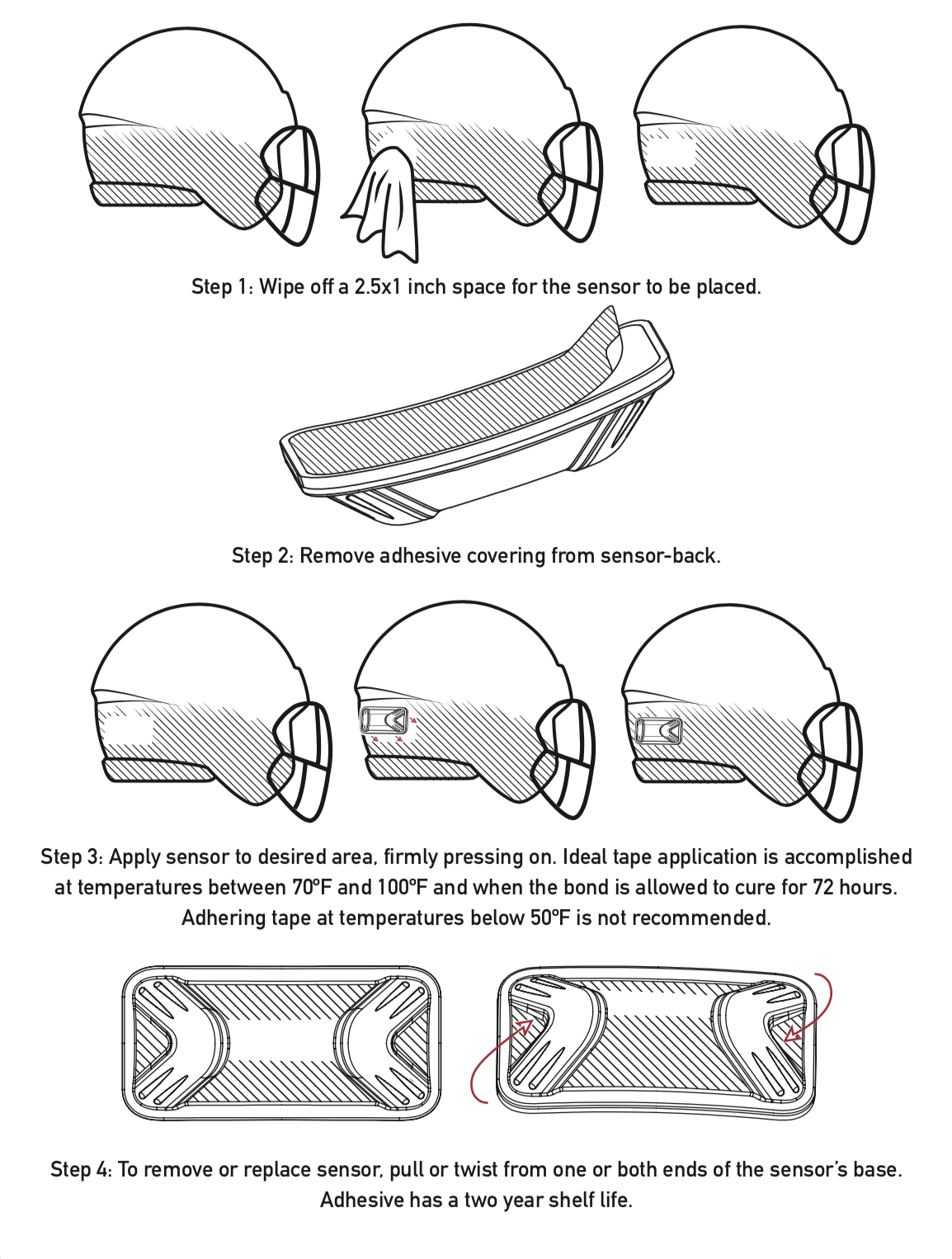 Step 1: Wipe off a 2.5x1 inch space for the sensor to be placed.

Step 2: Remove adhesive covering from sensor-back.

Step 3: Apply sensor to desired area, firmly pressing on. Ideal tape application is accomplished at temperatures between 70ºF and 100ºF and when the bond is allowed to cure for 72 hours. Adhering tape at temperatures below 50ºF is not recommended.

Step 4: To remove or replace sensor, pull or twist from one or both ends of the sensor's base. Adhesive has a two year shelf life.