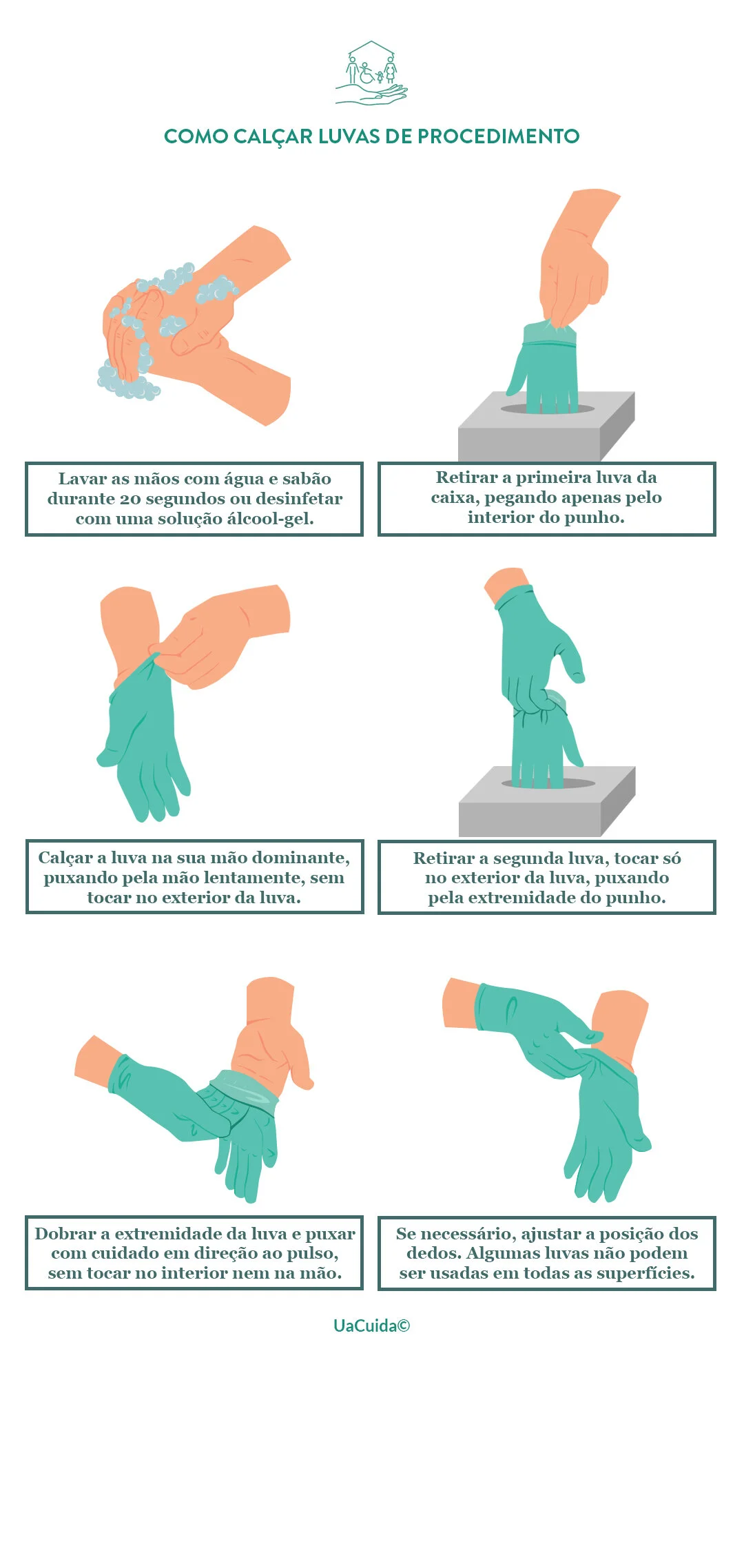 COMO CALÇAR LUVAS DE PROCEDIMENTO

Lavar as mãos com água e sabão durante 20 segundos ou desinfetar com uma solução álcool-gel.

Retirar a primeira luva da caixa, pegando apenas pelo interior do punho.

Calçar a luva na sua mão dominante, puxando pela mão lentamente, sem tocar no exterior da luva.

Retirar a segunda luva, tocar só no exterior da luva, puxando pela extremidade do punho.

Dobrar a extremidade da luva e puxar com cuidado em direção ao pulso, sem tocar no interior nem na mão.

Se necessário, ajustar a posição dos dedos. Algumas luvas não podem ser usadas em todas as superfícies.

UaCuida©