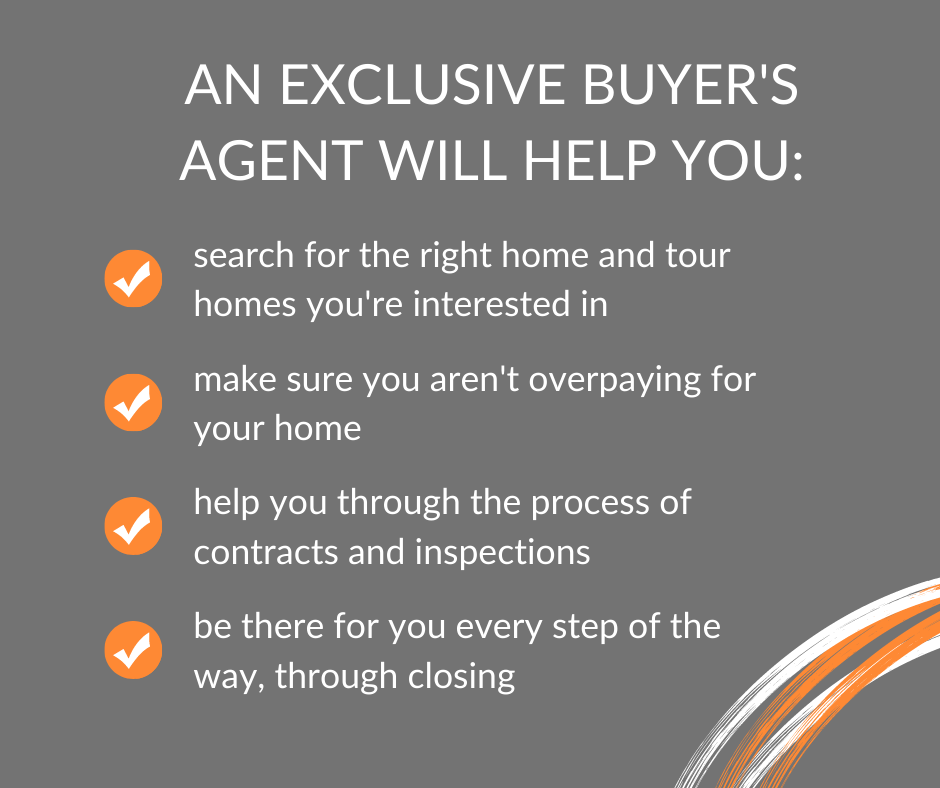 AN EXCLUSIVE BUYER'S AGENT WILL HELP YOU:

search for the right home and tour homes you're interested in

make sure you aren't overpaying for your home

help you through the process of contracts and inspections

be there for you every step of the way, through closing