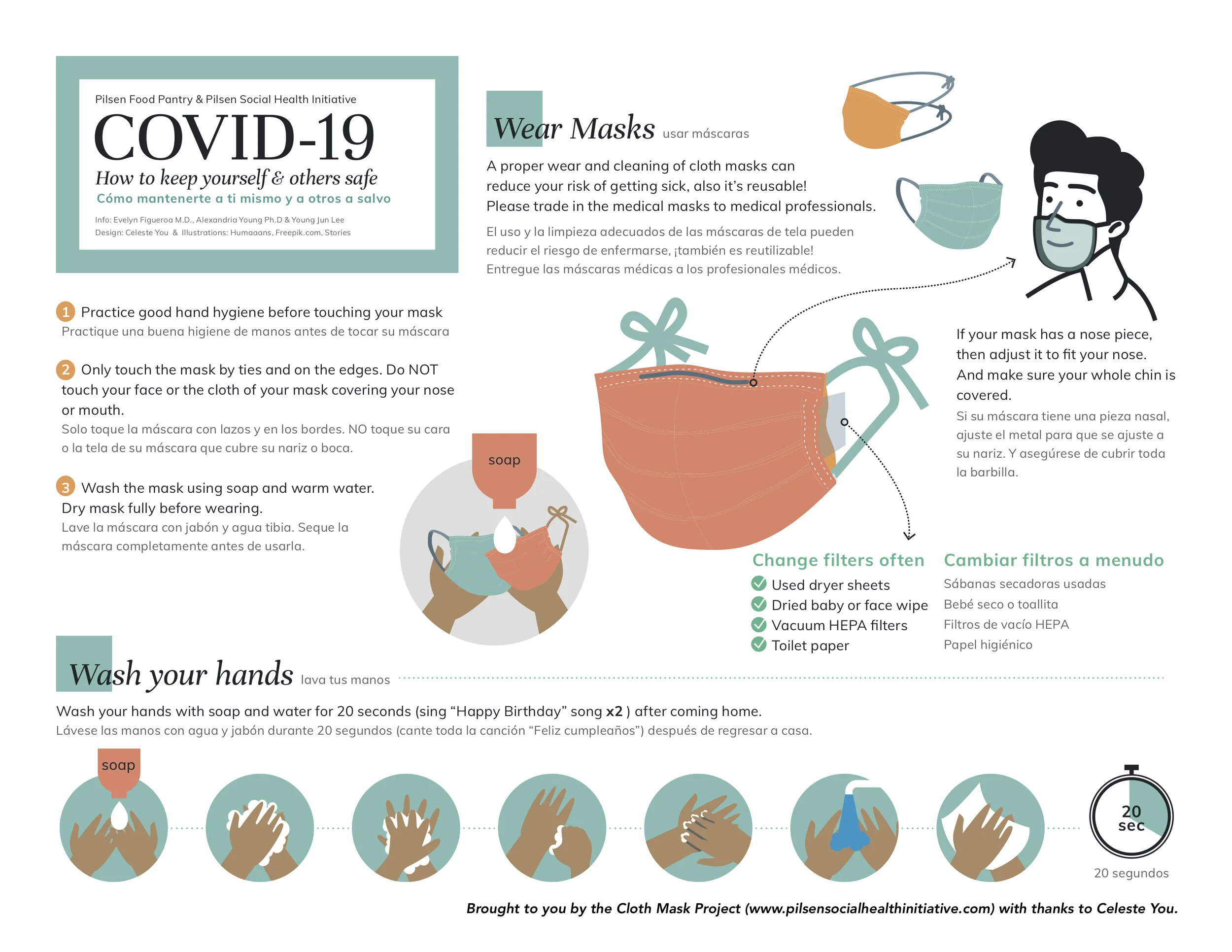 Pilsen Food Pantry & Pilsen Social Health Initiative

COVID-19

How to keep yourself & others safe

Cómo mantenerte a ti mismo y a otros a salvo

Info: Evelyn Figueroa M.D., Alexandria Young Ph.D & Young Jun Lee
Design: Celeste You & Illustrations: Humaaans, Freepik.com, Stories

Wear Masks usar máscaras

A proper wear and cleaning of cloth masks can reduce your risk of getting sick, also it's reusable! Please trade in the medical masks to medical professionals.

El uso y la limpieza adecuados de las máscaras de tela pueden reducir el riesgo de enfermarse, ¡también es reutilizable! Entregue las máscaras médicas a los profesionales médicos.

1 Practice good hand hygiene before touching your mask
Practique una buena higiene de manos antes de tocar su máscara

2 Only touch the mask by ties and on the edges. Do NOT touch your face or the cloth of your mask covering your nose or mouth.
Solo toque la máscara con lazos y en los bordes. NO toque su cara o la tela de su máscara que cubre su nariz o boca.

3 Wash the mask using soap and warm water. Dry mask fully before wearing.
Lave la máscara con jabón y agua tibia. Seque la máscara completamente antes de usarla.

soap

If your mask has a nose piece, then adjust it to fit your nose. And make sure your whole chin is covered.
Si su máscara tiene una pieza nasal, ajuste el metal para que se ajuste a su nariz. Y asegúrese de cubrir toda la barbilla.

Change filters often
Used dryer sheets
Dried baby or face wipe
Vacuum HEPA filters
Toilet paper

Cambiar filtros a menudo
Sábanas secadoras usadas
Bebé seco o toallita
Filtros de vacío HEPA
Papel higiénico

Wash your hands lava tus manos

Wash your hands with soap and water for 20 seconds (sing "Happy Birthday" song x2 ) after coming home.
Lávese las manos con agua y jabón durante 20 segundos (cante toda la canción "Feliz cumpleaños") después de regresar a casa.

soap

20 sec

20 segundos

Brought to you by the Cloth Mask Project (www.pilsensocialhealthinitiative.com) with thanks to Celeste You.