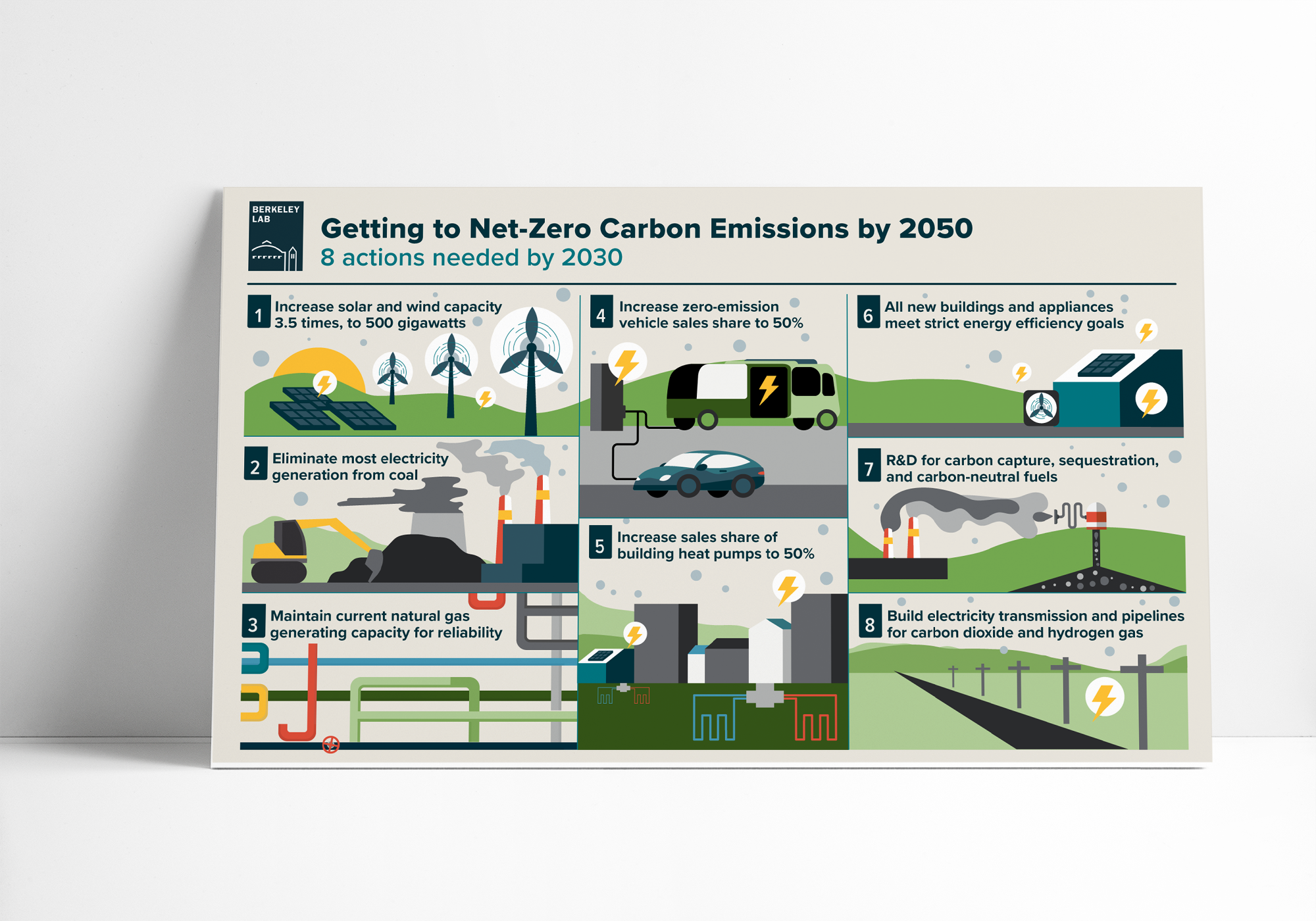 BERKELEY LAB

Getting to Net-Zero Carbon Emissions by 2050
8 actions needed by 2030

1 Increase solar and wind capacity 3.5 times, to 500 gigawatts

2 Eliminate most electricity generation from coal

3 Maintain current natural gas generating capacity for reliability

4 Increase zero-emission vehicle sales share to 50%

5 Increase sales share of building heat pumps to 50%

6 All new buildings and appliances meet strict energy efficiency goals

7 R&D for carbon capture, sequestration, and carbon-neutral fuels

8 Build electricity transmission and pipelines for carbon dioxide and hydrogen gas