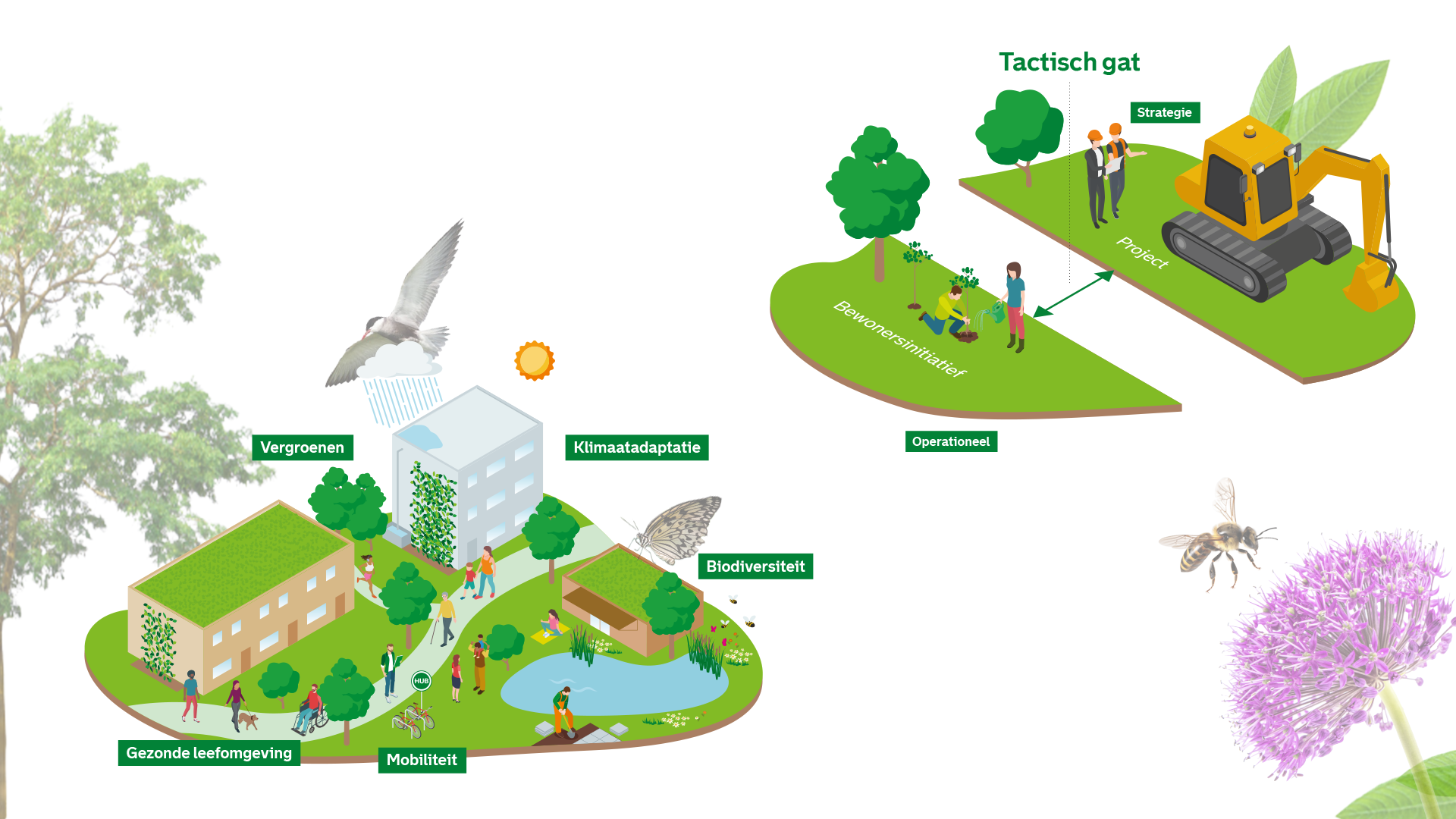 Tactisch gat

Strategie

Project

Bewonersinitiatief

Operationeel

Vergroenen

Klimaatadaptatie

Biodiversiteit

HUB

Gezonde leefomgeving

Mobiliteit