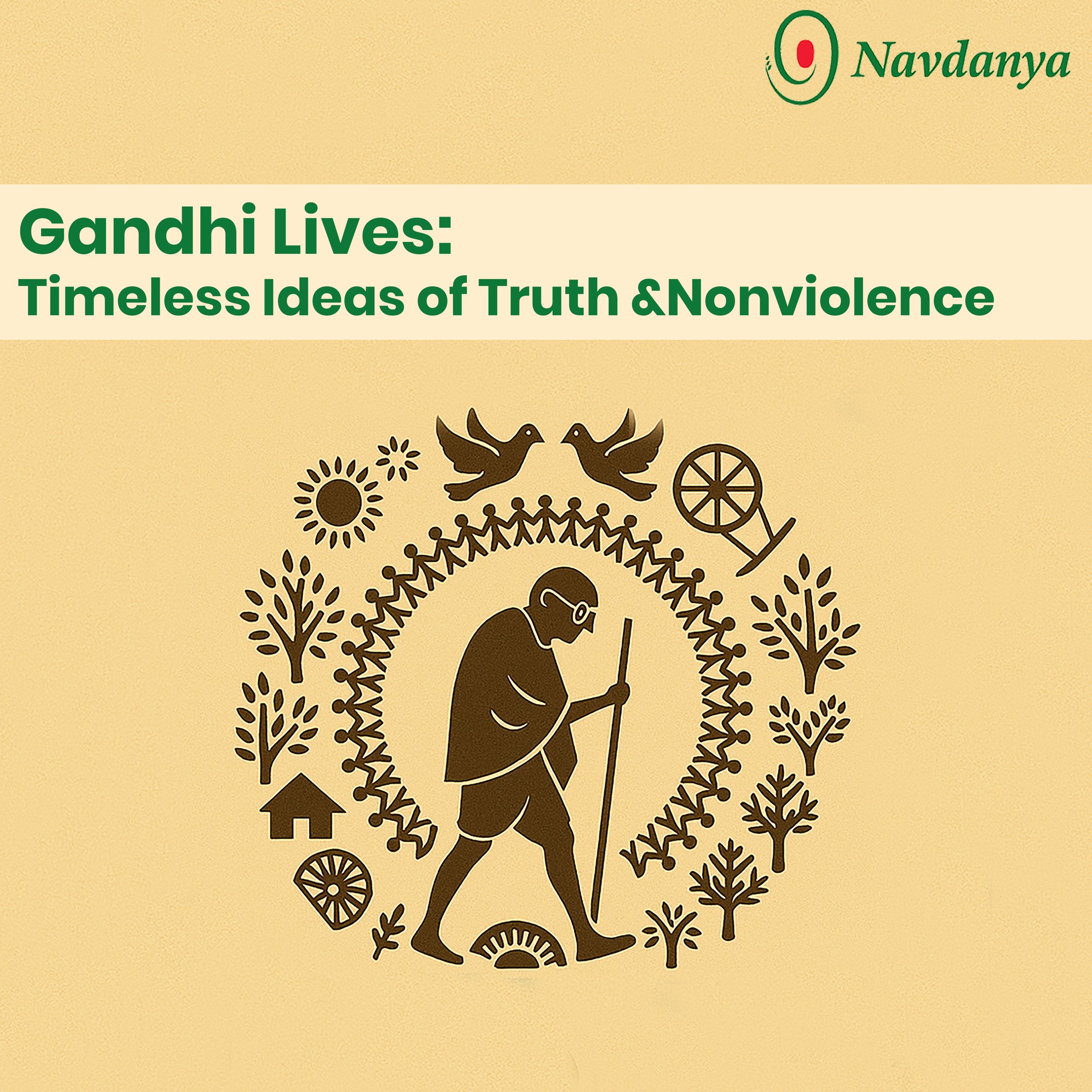 Navdanya

Gandhi Lives:
Timeless Ideas of Truth &Nonviolence