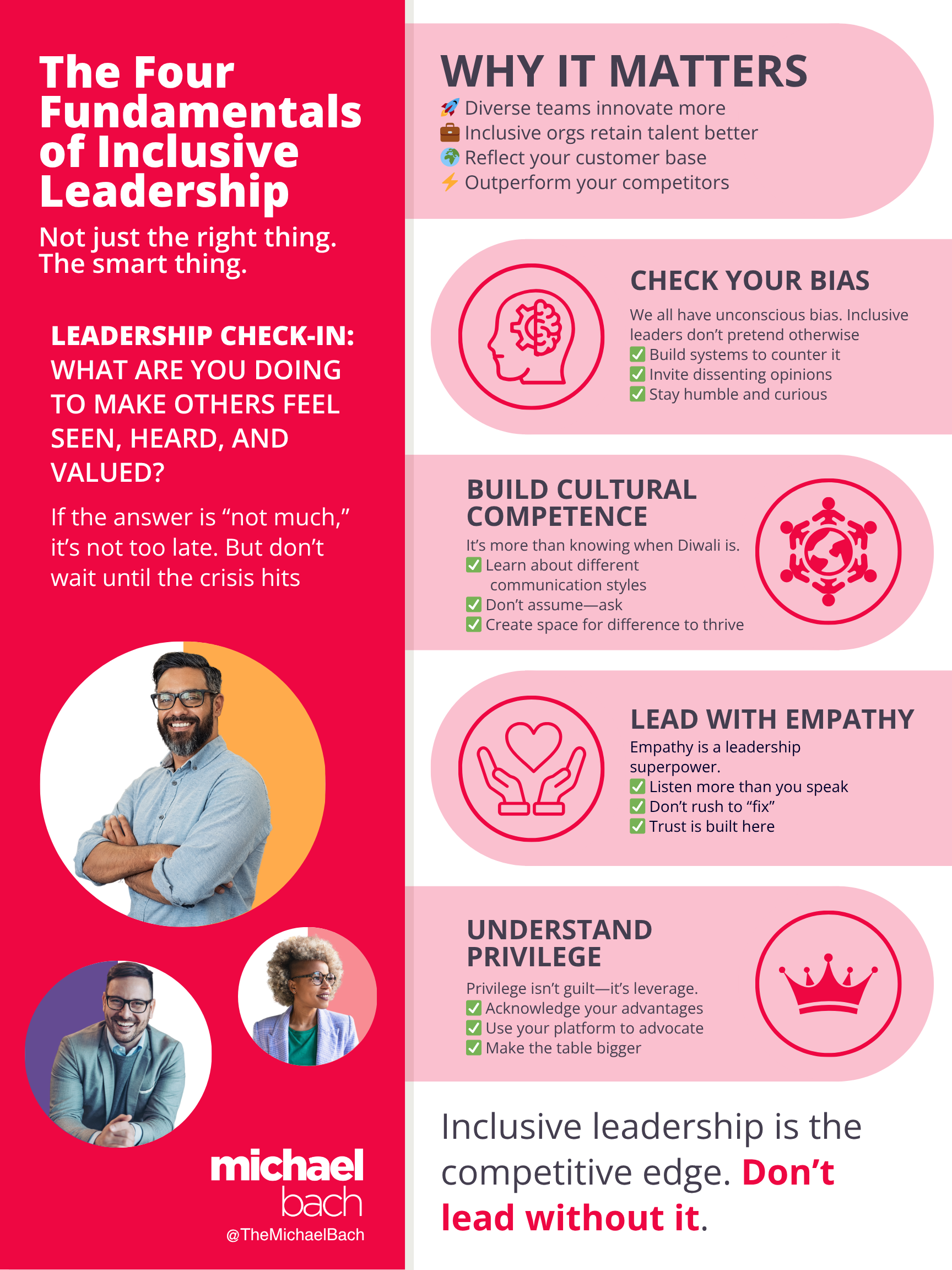 The Four Fundamentals of Inclusive Leadership

Not just the right thing. The smart thing.

LEADERSHIP CHECK-IN: WHAT ARE YOU DOING TO MAKE OTHERS FEEL SEEN, HEARD, AND VALUED?

If the answer is “not much,” it’s not too late. But don’t wait until the crisis hits

michael bach
@TheMichaelBach

WHY IT MATTERS
🚀 Diverse teams innovate more
💼 Inclusive orgs retain talent better
🌍 Reflect your customer base
⚡ Outperform your competitors

CHECK YOUR BIAS
We all have unconscious bias. Inclusive leaders don’t pretend otherwise
✅ Build systems to counter it
✅ Invite dissenting opinions
✅ Stay humble and curious

BUILD CULTURAL COMPETENCE
It’s more than knowing when Diwali is.
✅ Learn about different communication styles
✅ Don’t assume—ask
✅ Create space for difference to thrive

LEAD WITH EMPATHY
Empathy is a leadership superpower.
✅ Listen more than you speak
✅ Don’t rush to “fix”
✅ Trust is built here

UNDERSTAND PRIVILEGE
Privilege isn’t guilt—it’s leverage.
✅ Acknowledge your advantages
✅ Use your platform to advocate
✅ Make the table bigger

Inclusive leadership is the competitive edge. Don’t lead without it.