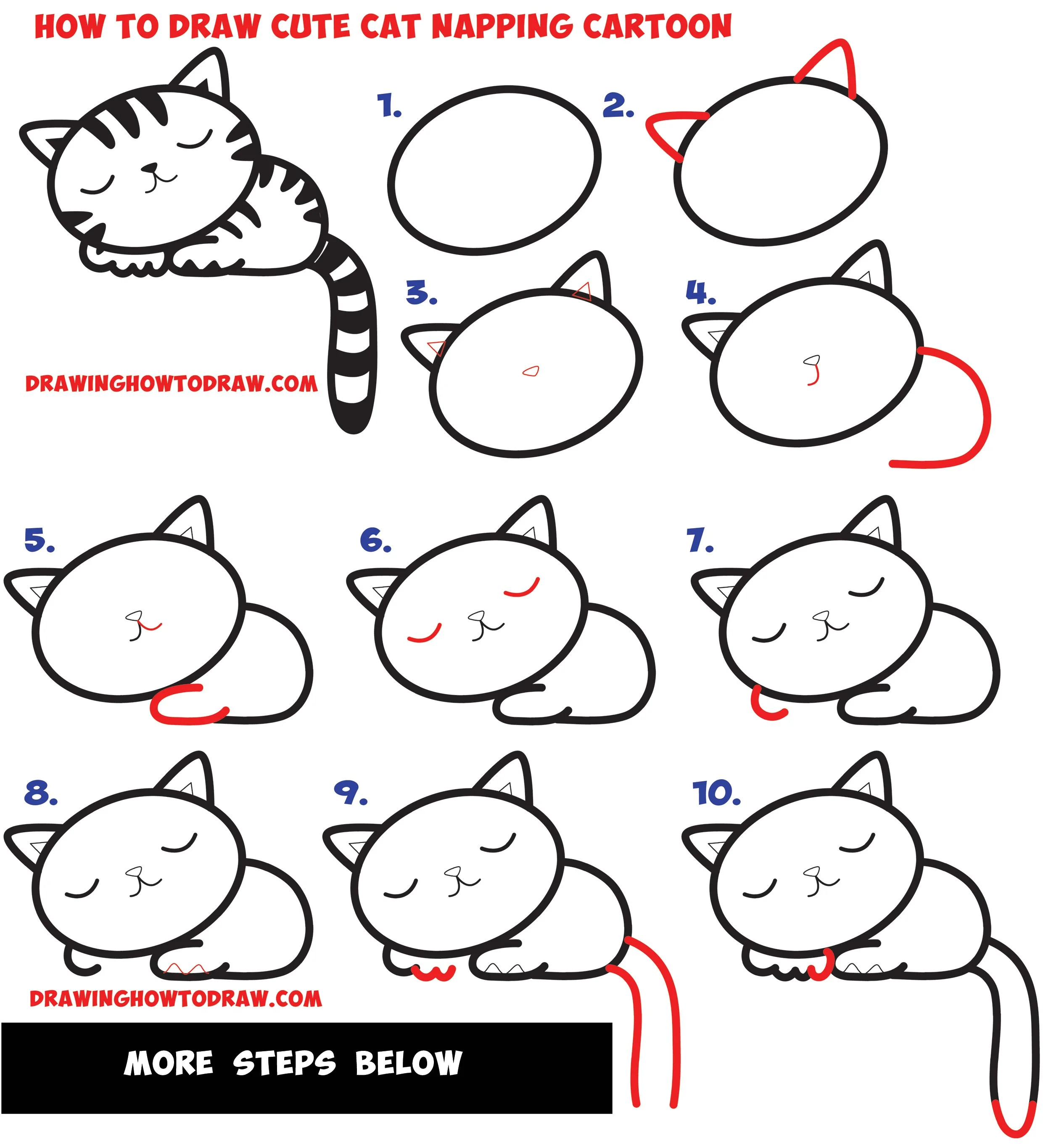 HOW TO DRAW CUTE CAT NAPPING CARTOON

1.

2.

3.

4.

DRAWINGHOWTODRAW.COM

5.

6.

7.

8.

9.

10.

DRAWINGHOWTODRAW.COM

MORE STEPS BELOW