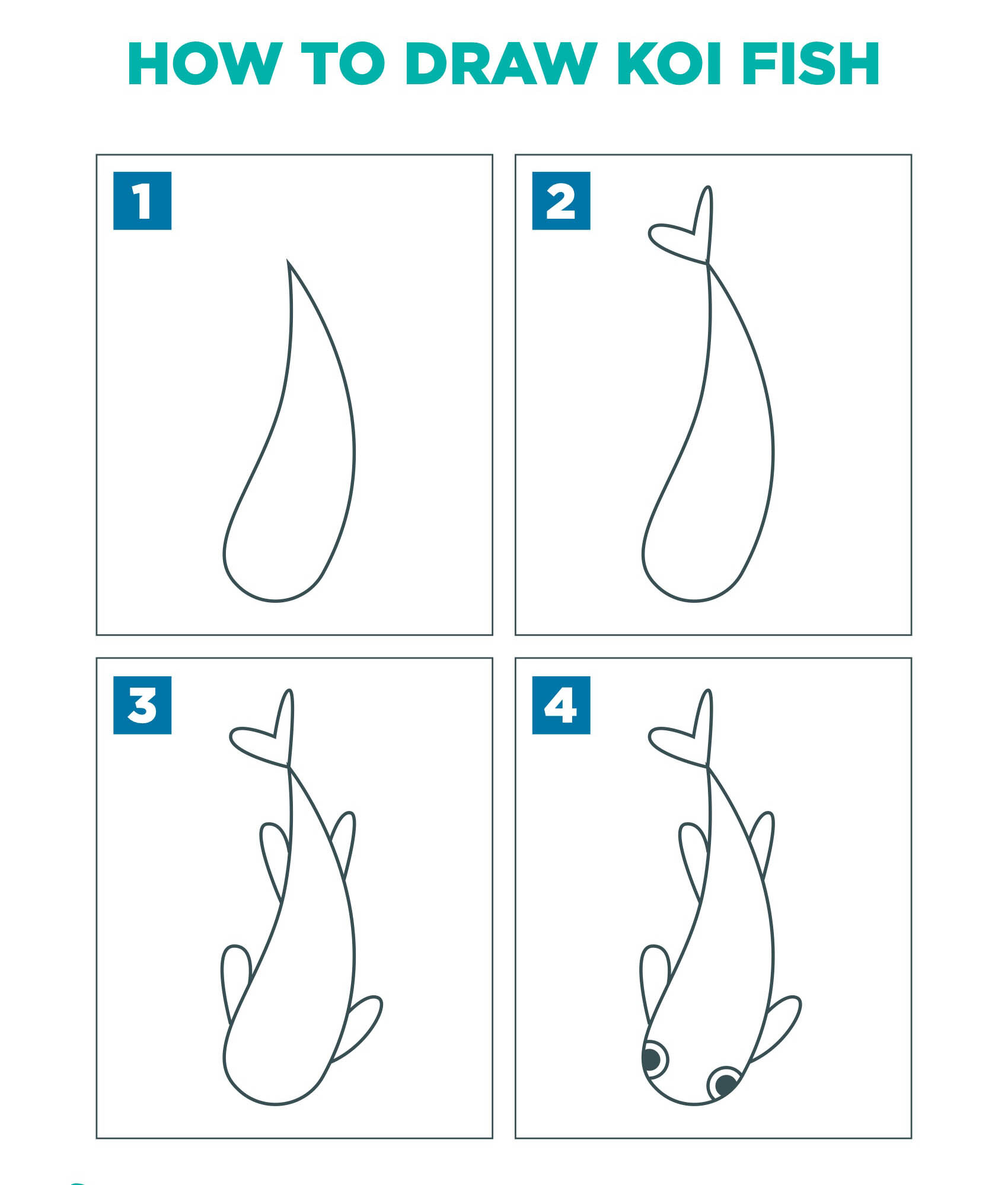 HOW TO DRAW KOI FISH

1

2

3

4