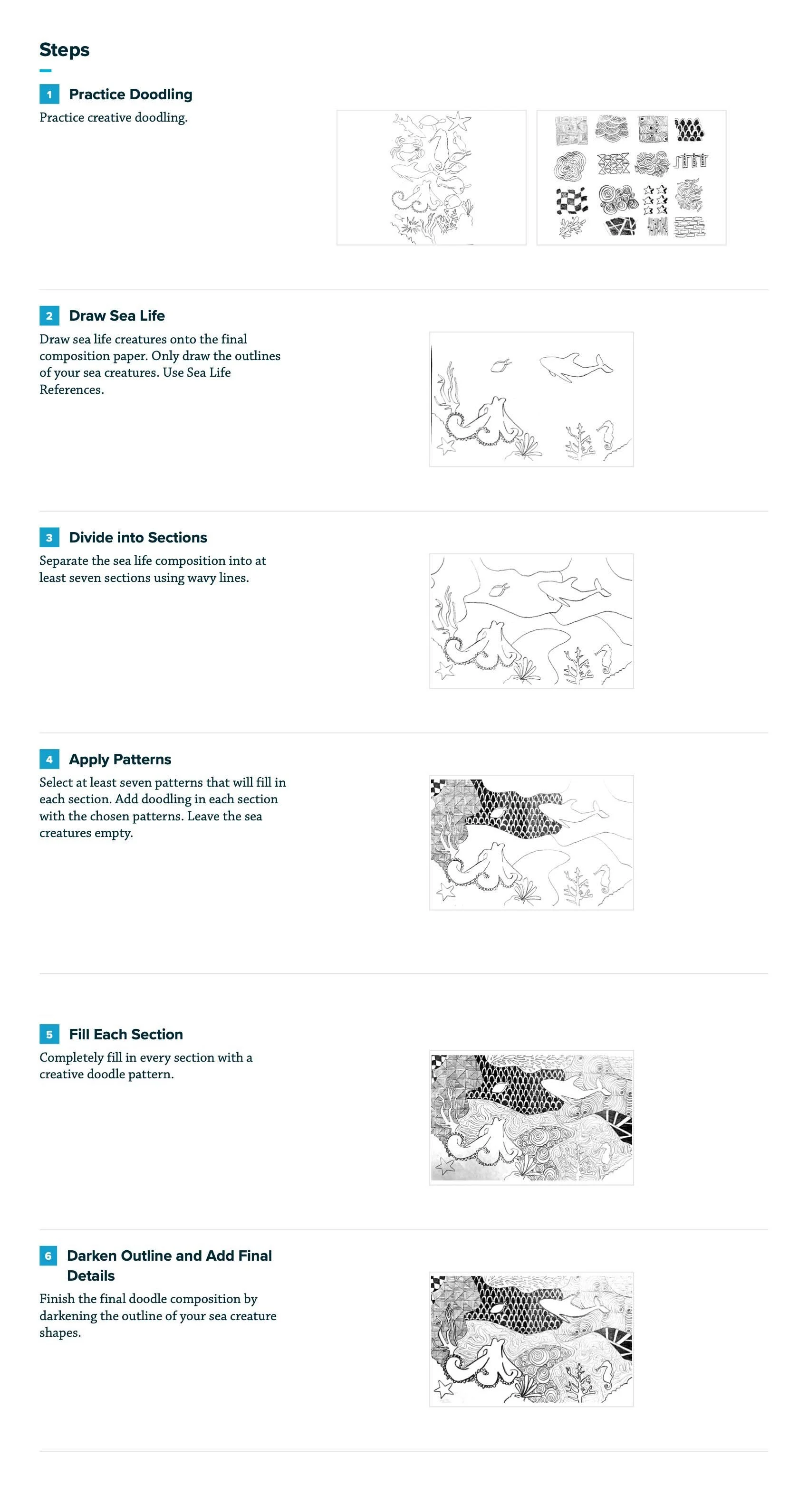 Steps

1 Practice Doodling

Practice creative doodling.

2 Draw Sea Life

Draw sea life creatures onto the final composition paper. Only draw the outlines of your sea creatures. Use Sea Life References.

3 Divide into Sections

Separate the sea life composition into at least seven sections using wavy lines.

4 Apply Patterns

Select at least seven patterns that will fill in each section. Add doodling in each section with the chosen patterns. Leave the sea creatures empty.

5 Fill Each Section

Completely fill in every section with a creative doodle pattern.

6 Darken Outline and Add Final Details

Finish the final doodle composition by darkening the outline of your sea creature shapes.