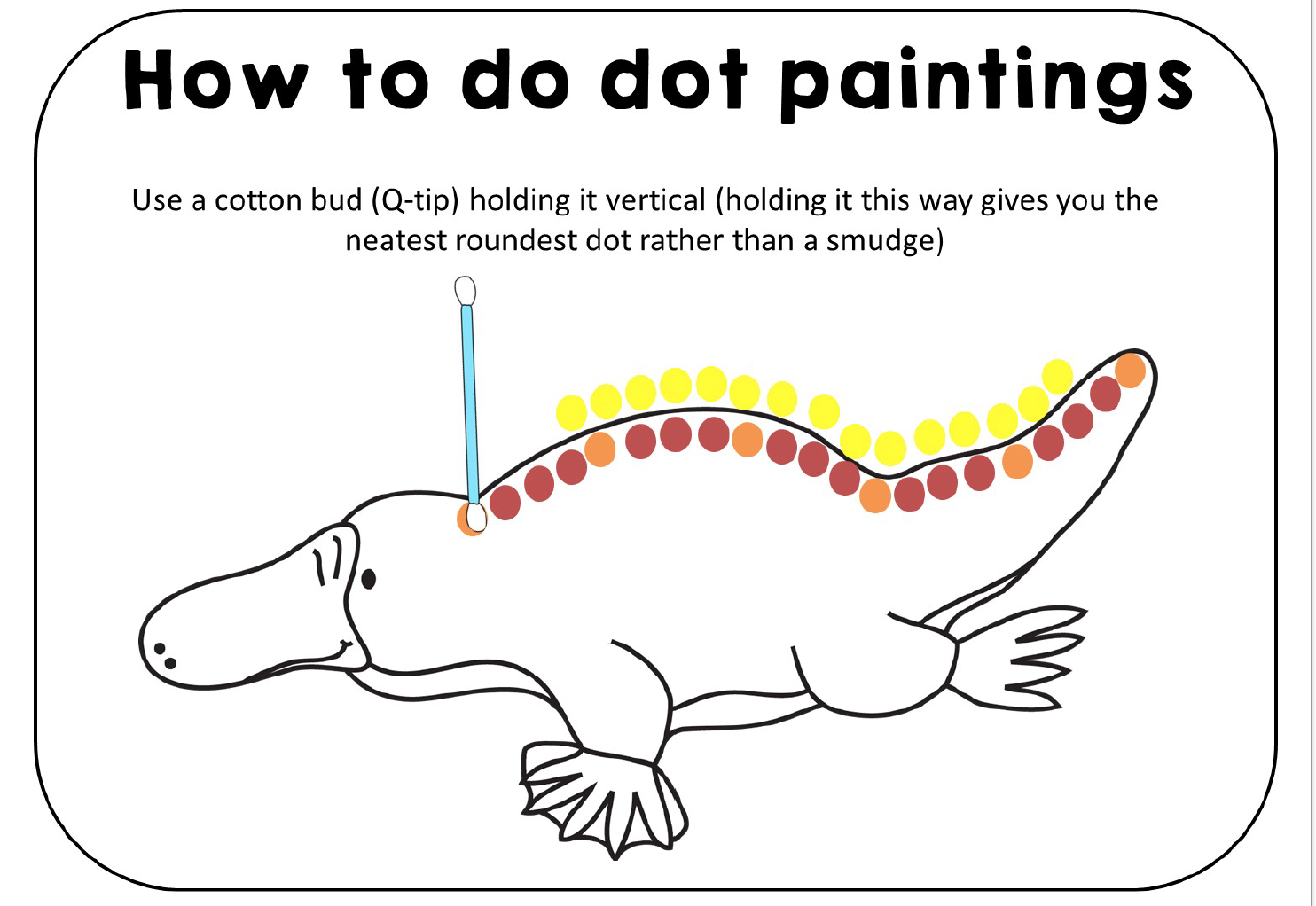 How to do dot paintings

Use a cotton bud (Q-tip) holding it vertical (holding it this way gives you the neatest roundest dot rather than a smudge)