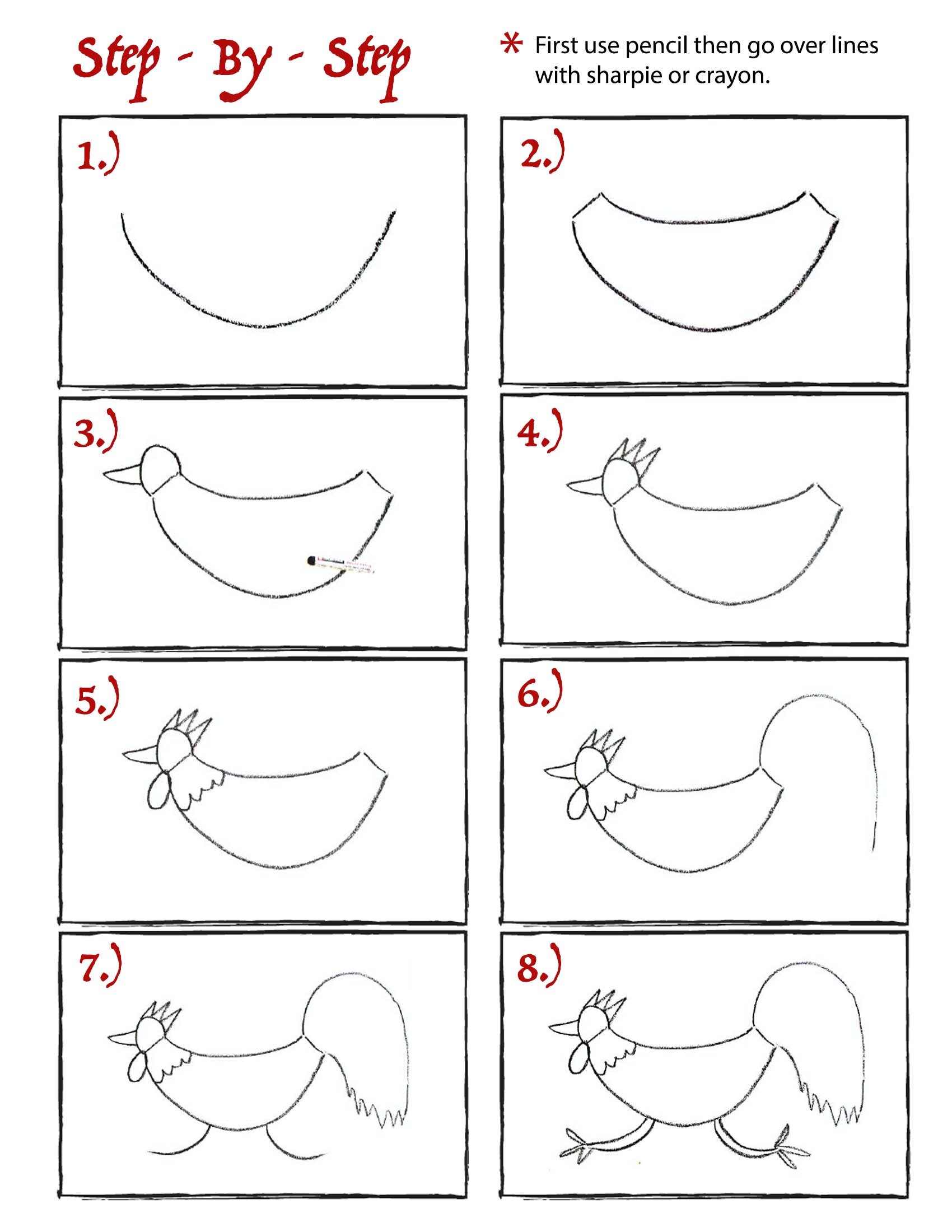 Step - By - Step

* First use pencil then go over lines with sharpie or crayon.

1.)

2.)

3.)

4.)

5.)

6.)

7.)

8.)