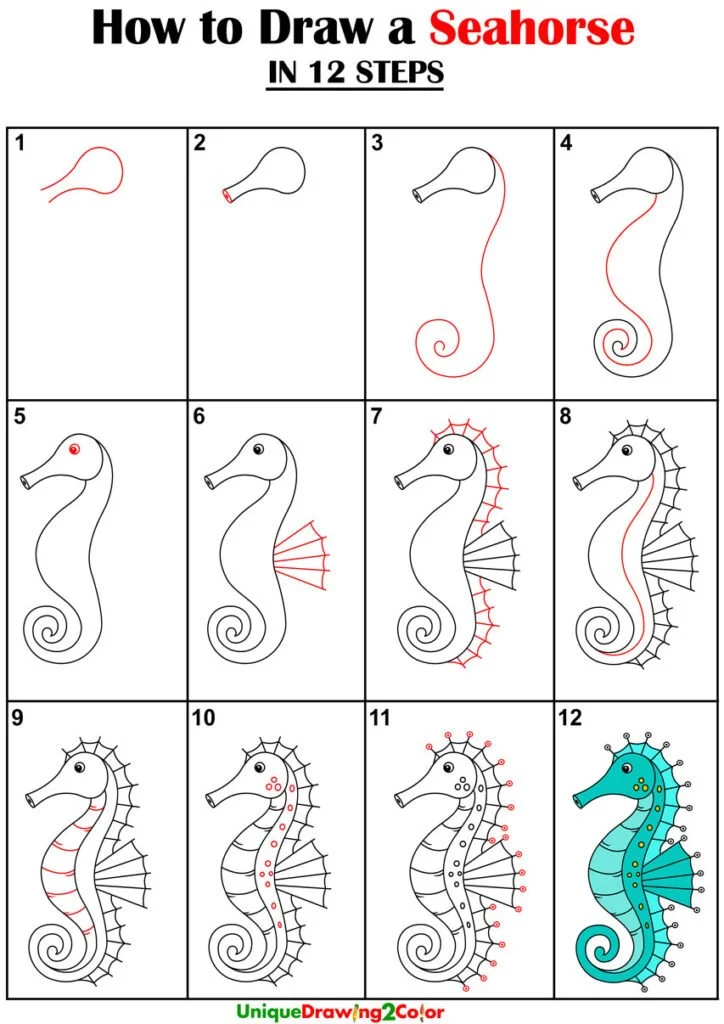 How to Draw a Seahorse

IN 12 STEPS

1

2

3

4

5

6

7

8

9

10

11

12

UniqueDrawing2Color